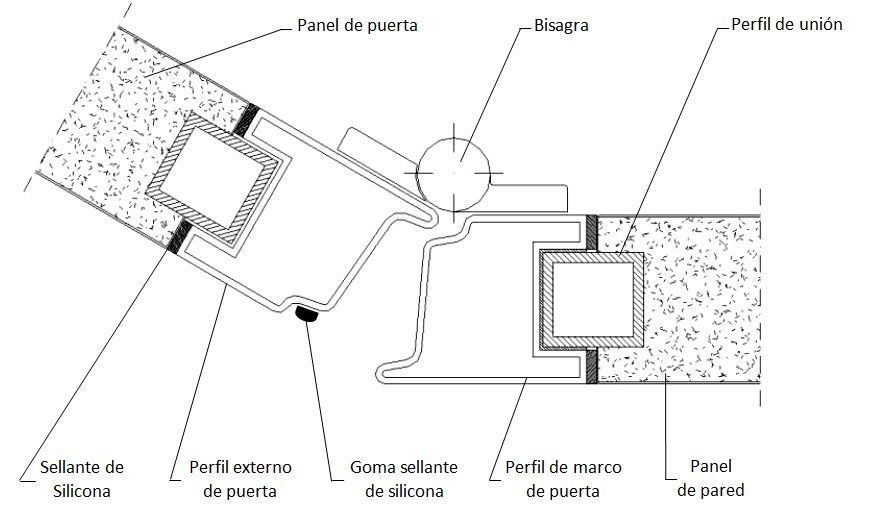 Panel de puerta

Bisagra

Perfil de unión

Sellante de Silicona

Perfil externo de puerta

Goma sellante de silicona

Perfil de marco de puerta

Panel de pared