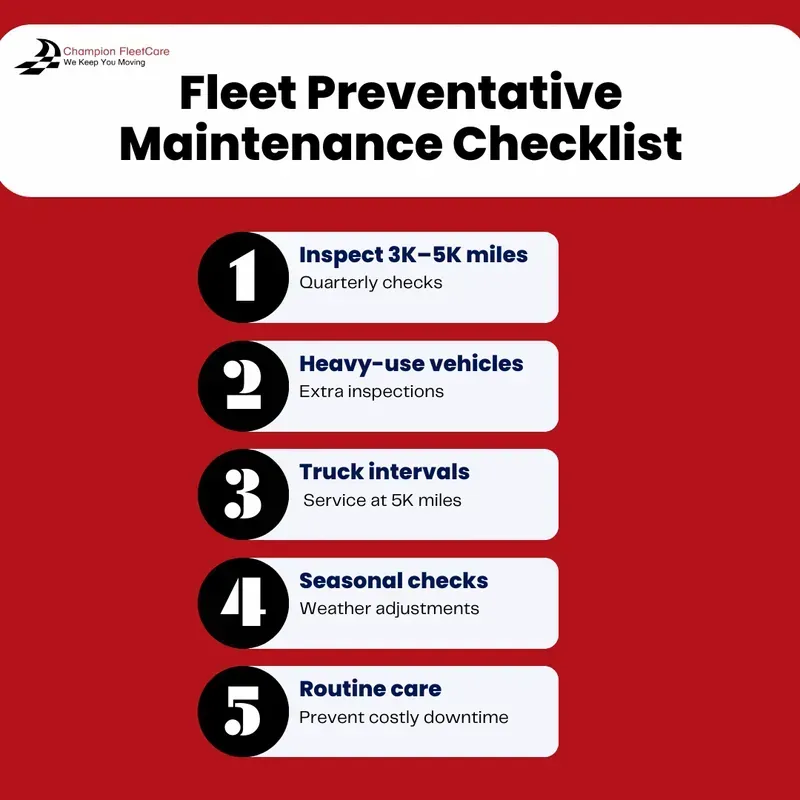 Champion FleetCare
We Keep You Moving

Fleet Preventative Maintenance Checklist

1
Inspect 3K–5K miles
Quarterly checks

2
Heavy-use vehicles
Extra inspections

3
Truck intervals
Service at 5K miles

4
Seasonal checks
Weather adjustments

5
Routine care
Prevent costly downtime