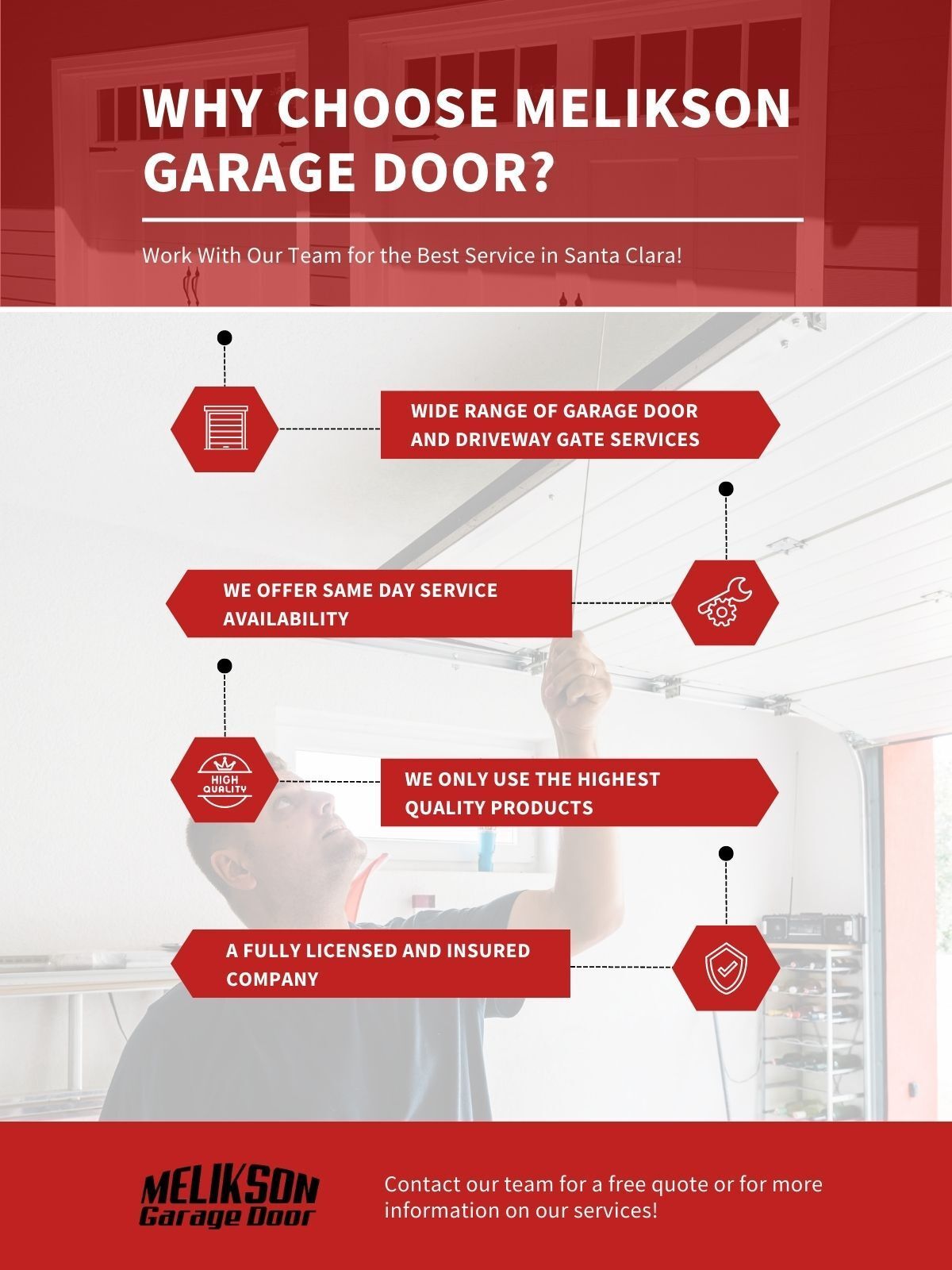 WHY CHOOSE MELIKSON GARAGE DOOR?

Work With Our Team for the Best Service in Santa Clara!

WIDE RANGE OF GARAGE DOOR AND DRIVEWAY GATE SERVICES

WE OFFER SAME DAY SERVICE AVAILABILITY

HIGH QUALITY

WE ONLY USE THE HIGHEST QUALITY PRODUCTS

A FULLY LICENSED AND INSURED COMPANY

MELIKSON Garage Door

Contact our team for a free quote or for more information on our services!