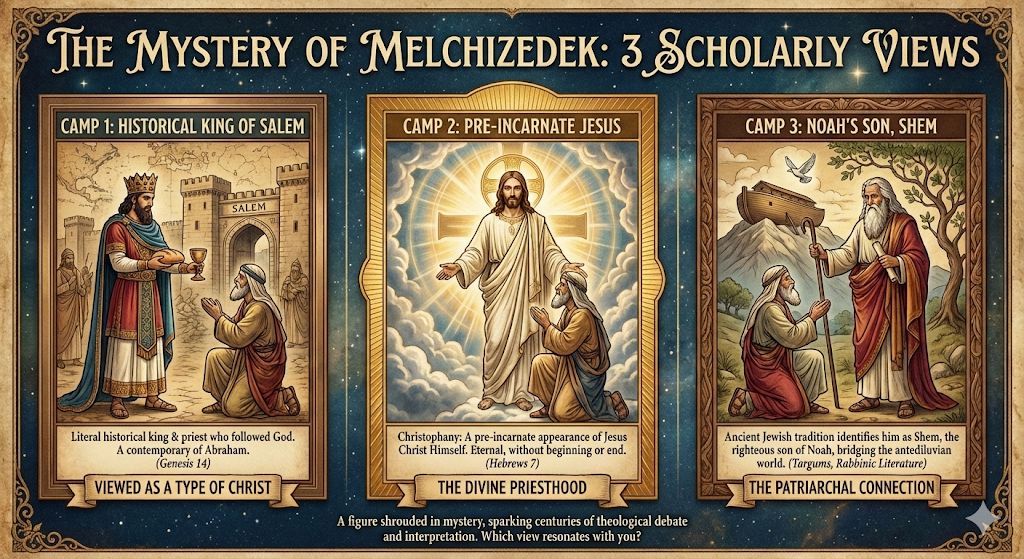 THE MYSTERY OF MELCHIZEDEK: 3 SCHOLARLY VIEWS

CAMP 1: HISTORICAL KING OF SALEM

SALEM

Literal historical king & priest who followed God. A contemporary of Abraham. (Genesis 14)

VIEWED AS A TYPE OF CHRIST

CAMP 2: PRE-INCARNATE JESUS

Christophany: A pre-incarnate appearance of Jesus Christ Himself. Eternal, without beginning or end. (Hebrews 7)

THE DIVINE PRIESTHOOD

CAMP 3: NOAH'S SON, SHEM

Ancient Jewish tradition identifies him as Shem, the righteous son of Noah, bridging the antediluvian world. (Targums, Rabbinic Literature)

THE PATRIARCHAL CONNECTION

A figure shrouded in mystery, sparking centuries of theological debate and interpretation. Which view resonates with you?