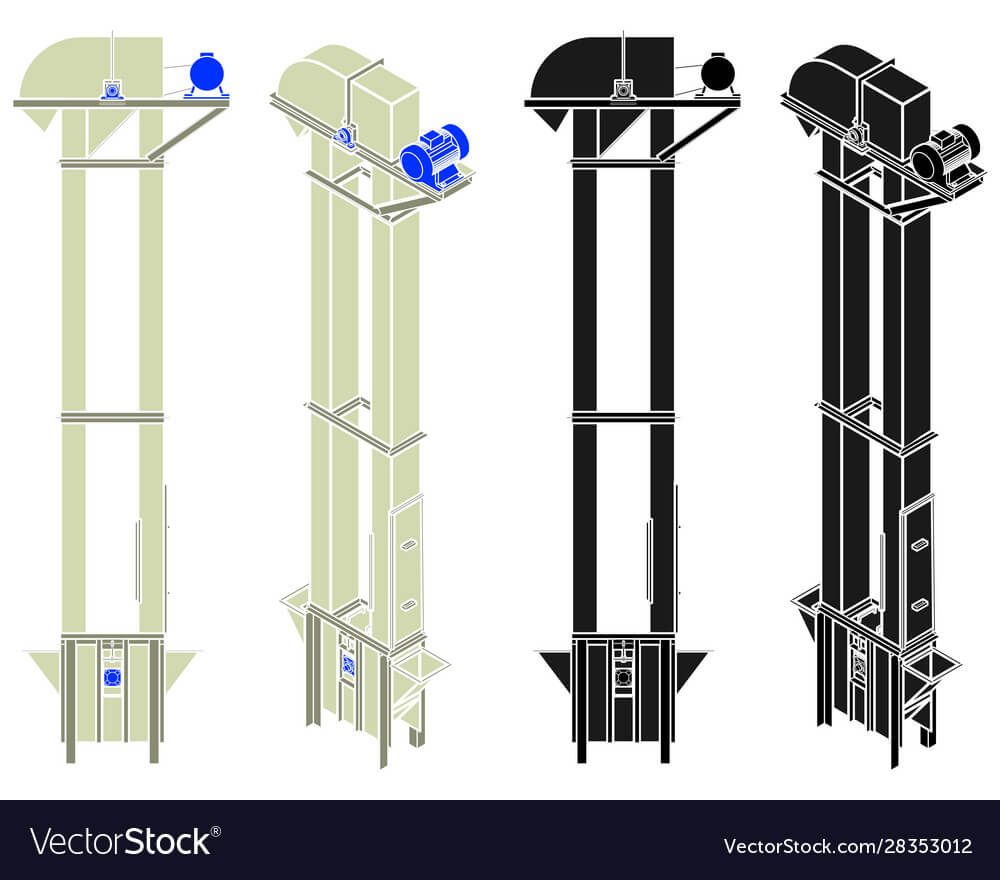 VectorStock®

VectorStock.com/28353012