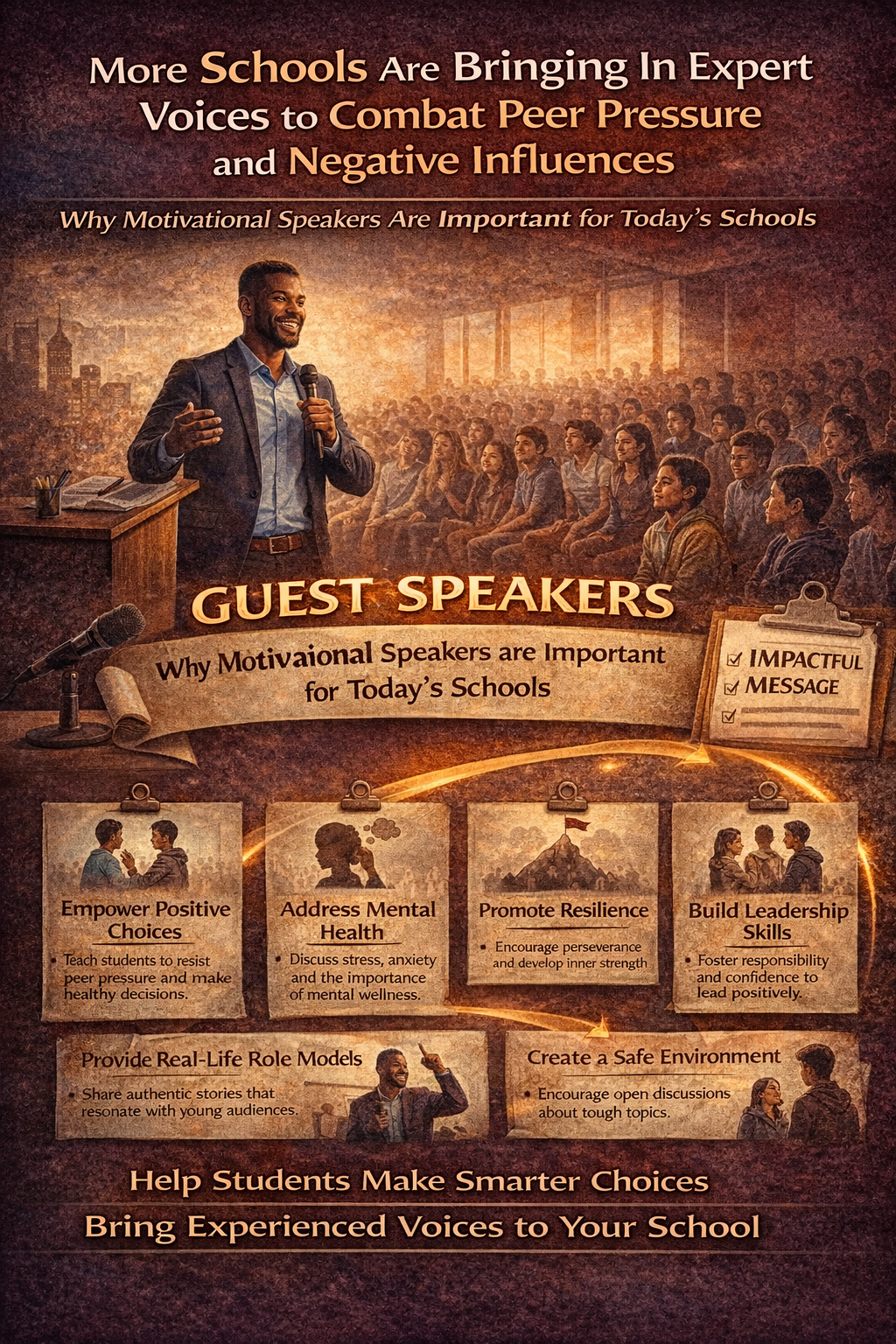 More Schools Are Bringing In Expert Voices to Combat Peer Pressure and Negative Influences

Why Motivational Speakers Are Important for Today's Schools

GUEST SPEAKERS

Why Motivaional Speakers are Important for Today's Schools

☑ IMPACTFUL
☑ MESSAGE
☑

Empower Positive Choices
• Teach students to resist peer pressure and make healthy decisions.

Address Mental Health
• Discuss stress, anxiety and the importance of mental wellness.

Promote Resilience
• Encourage perseverance and develop inner strength

Build Leadership Skills
• Foster responsibility and confidence to lead positively.

Provide Real-Life Role Models
• Share authentic stories that resonate with young audiences.

Create a Safe Environment
• Encourage open discussions about tough topics.

Help Students Make Smarter Choices

Bring Experienced Voices to Your School