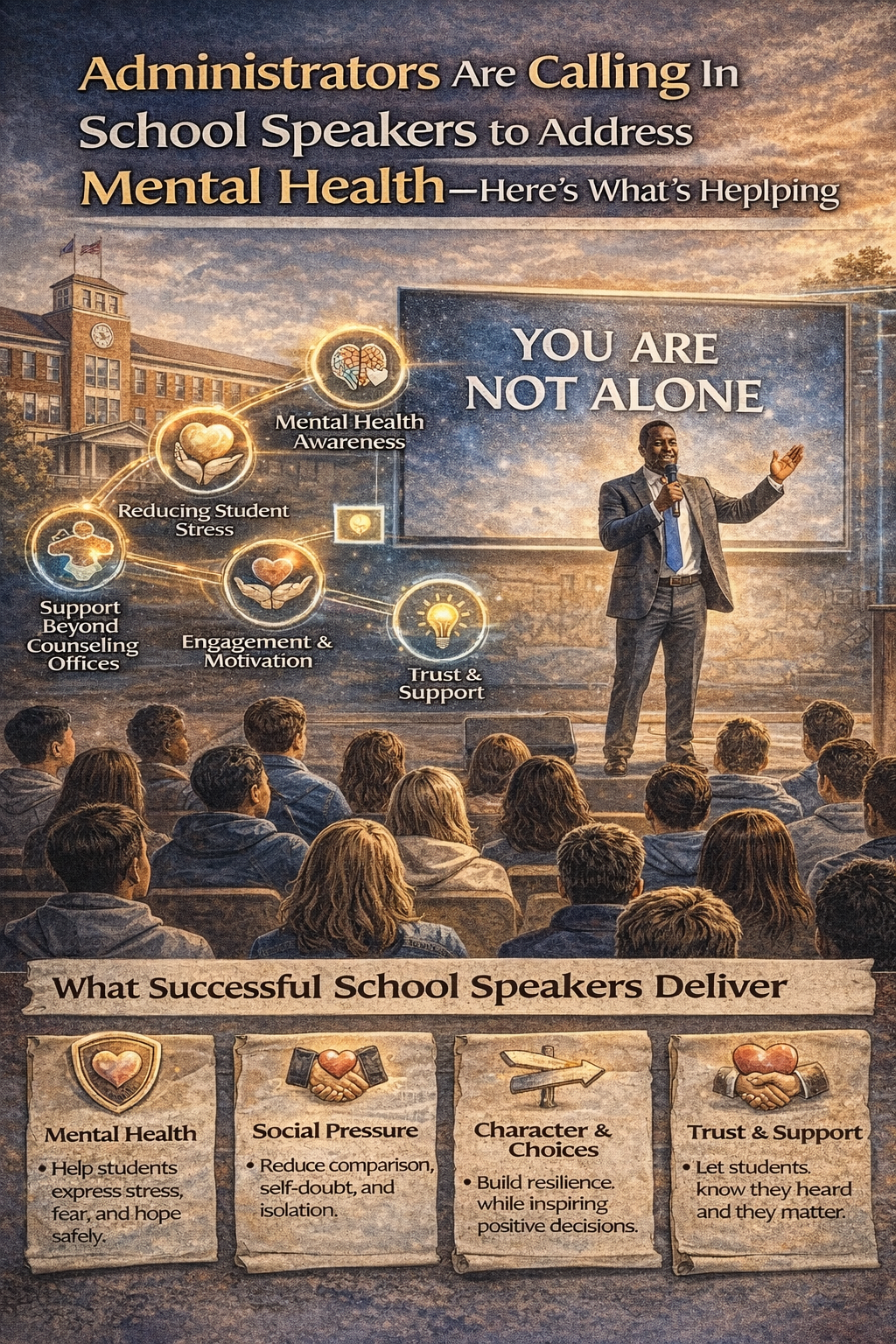 Administrators Are Calling In School Speakers to Address Mental Health—Here's What's Heplping

YOU ARE NOT ALONE

Mental Health Awareness

Reducing Student Stress

Support Beyond Counseling Offices

Engagement & Motivation

Trust & Support

What Successful School Speakers Deliver

Mental Health
• Help students express stress, fear, and hope safely.

Social Pressure
• Reduce comparison, self-doubt, and isolation.

Character & Choices
• Build resilience. while inspiring positive decisions.

Trust & Support
• Let students. know they heard and they matter.