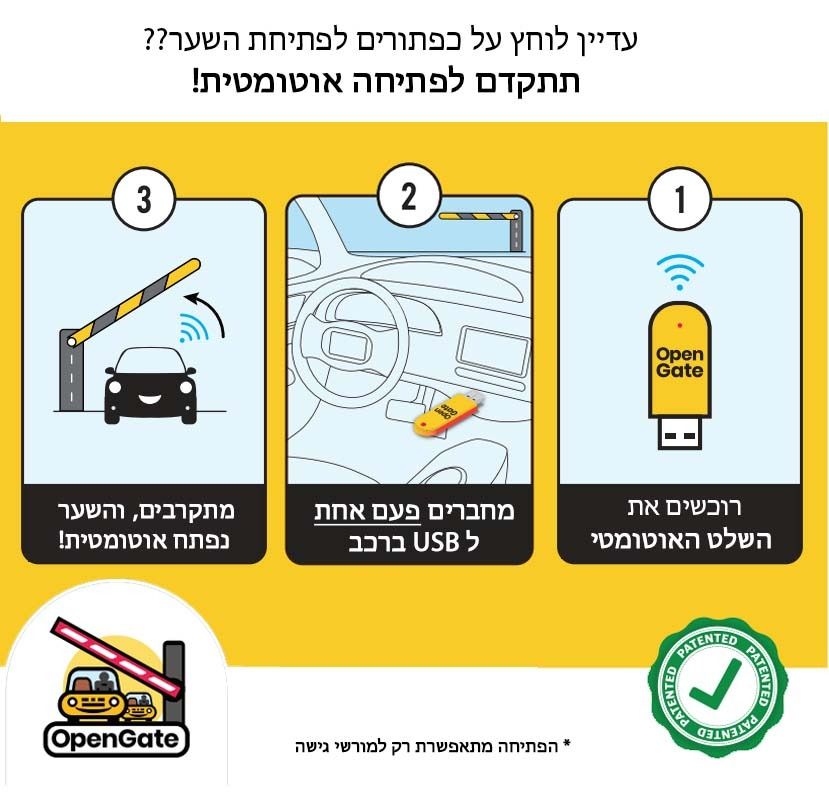 עדיין לוחץ על כפתורים לפתיחת השער??
תתקדם לפתיחה אוטומטית!

1

Open Gate

רוכשים את השלט האוטומטי

2

Open Gate

מחברים פעם אחת ל USB ברכב

3

מתקרבים, והשער נפתח אוטומטית!

PATENTED PATENTED PATENTED PATENTED

* הפתיחה מתאפשרת רק למורשי גישה

OpenGate