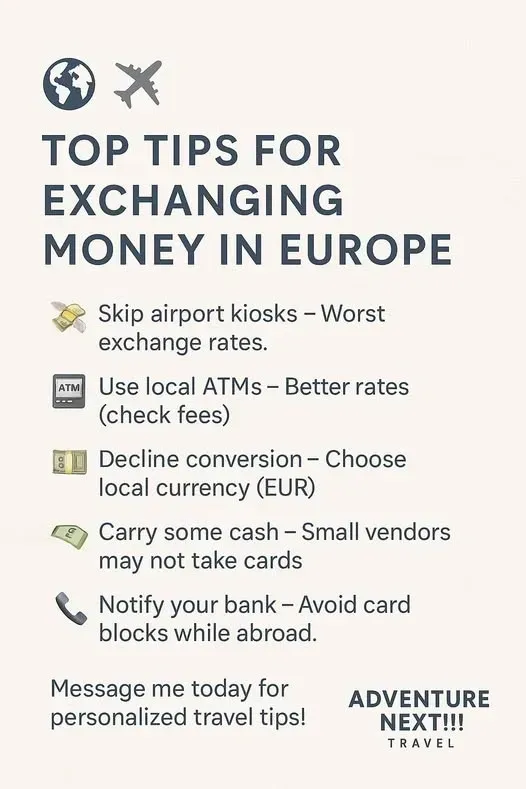 TOP TIPS FOR EXCHANGING MONEY IN EUROPE

Skip airport kiosks – Worst exchange rates.

ATM

Use local ATMs – Better rates (check fees)

Decline conversion – Choose local currency (EUR)

Carry some cash – Small vendors may not take cards

Notify your bank – Avoid card blocks while abroad.

Message me today for personalized travel tips!

ADVENTURE NEXT!!! TRAVEL