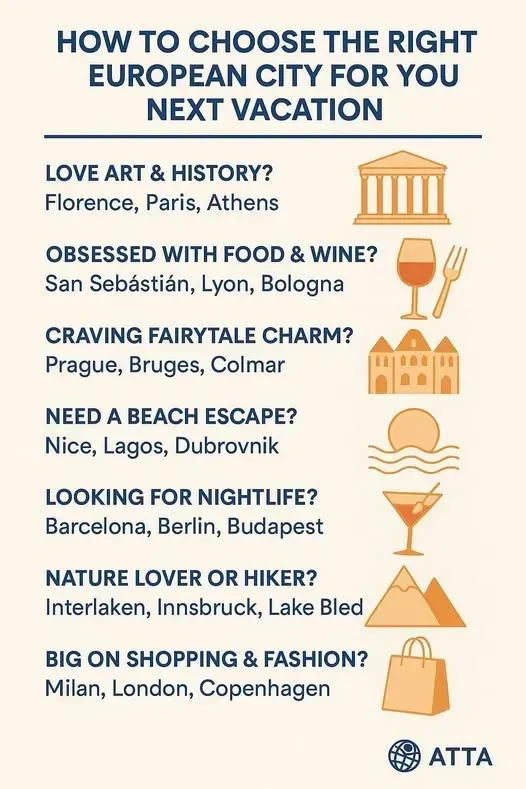 HOW TO CHOOSE THE RIGHT EUROPEAN CITY FOR YOU NEXT VACATION

LOVE ART & HISTORY?
Florence, Paris, Athens

OBSESSED WITH FOOD & WINE?
San Sebástián, Lyon, Bologna

CRAVING FAIRYTALE CHARM?
Prague, Bruges, Colmar

NEED A BEACH ESCAPE?
Nice, Lagos, Dubrovnik

LOOKING FOR NIGHTLIFE?
Barcelona, Berlin, Budapest

NATURE LOVER OR HIKER?
Interlaken, Innsbruck, Lake Bled

BIG ON SHOPPING & FASHION?
Milan, London, Copenhagen

ATTA