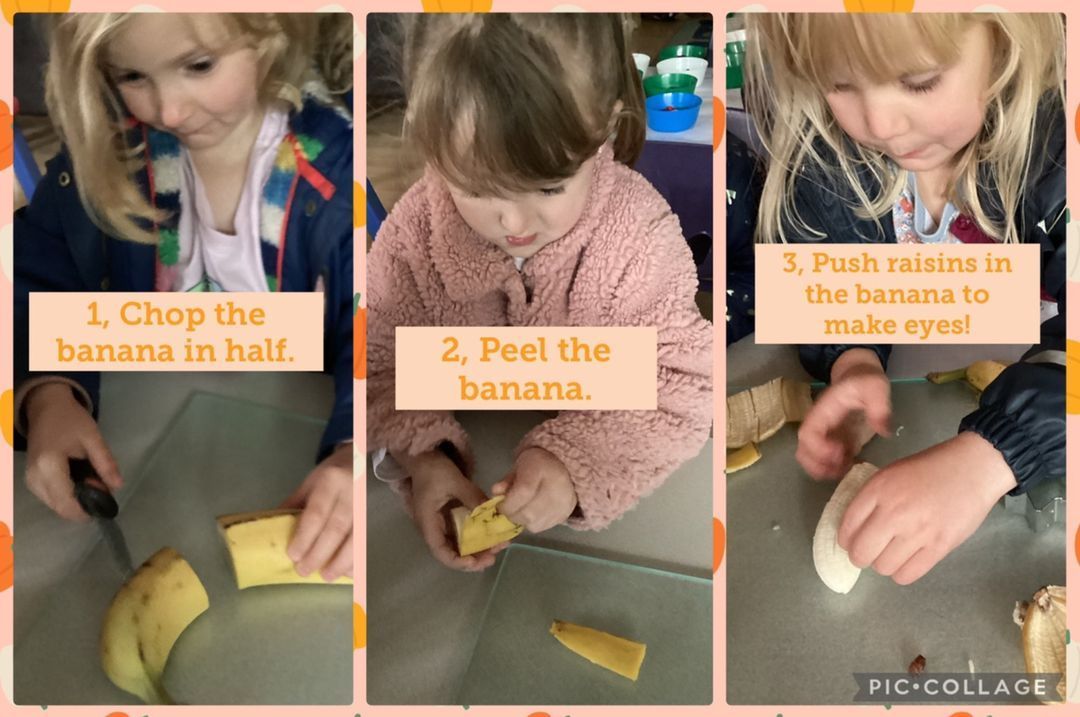 1, Chop the banana in half.

2, Peel the banana.

3, Push raisins in the banana to make eyes!

PIC•COLLAGE