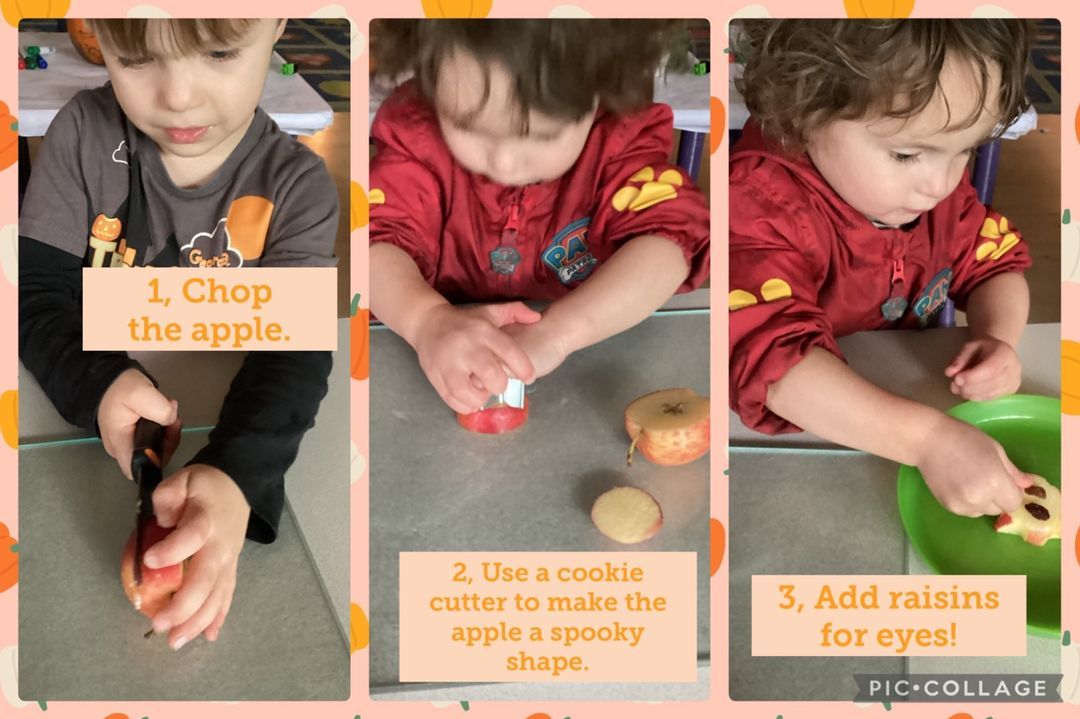 1, Chop the apple.

2, Use a cookie cutter to make the apple a spooky shape.

3, Add raisins for eyes!

PIC•COLLAGE