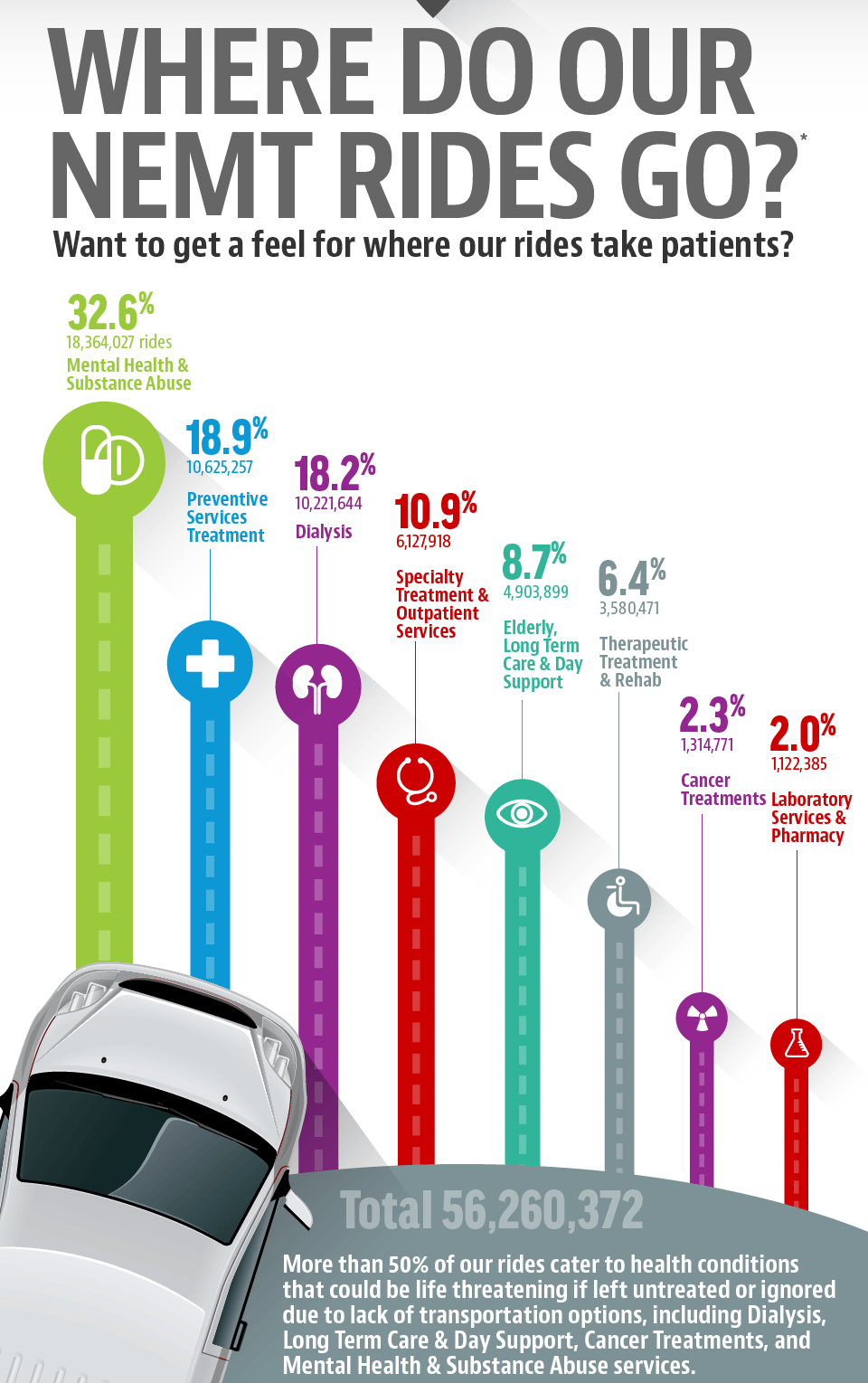 WHERE DO OUR NEMT RIDES GO?*

Want to get a feel for where our rides take patients?

32.6%
18,364,027 rides
Mental Health & Substance Abuse

18.9%
10,625,257
Preventive Services Treatment

18.2%
10,221,644
Dialysis

10.9%
6,127,918
Specialty Treatment & Outpatient Services

8.7%
4,903,899
Elderly, Long Term Care & Day Support

6.4%
3,580,471
Therapeutic Treatment & Rehab

2.3%
1,314,771
Cancer Treatments

2.0%
1,122,385
Laboratory Services & Pharmacy

Total 56,260,372

More than 50% of our rides cater to health conditions that could be life threatening if left untreated or ignored due to lack of transportation options, including Dialysis, Long Term Care & Day Support, Cancer Treatments, and Mental Health & Substance Abuse services.