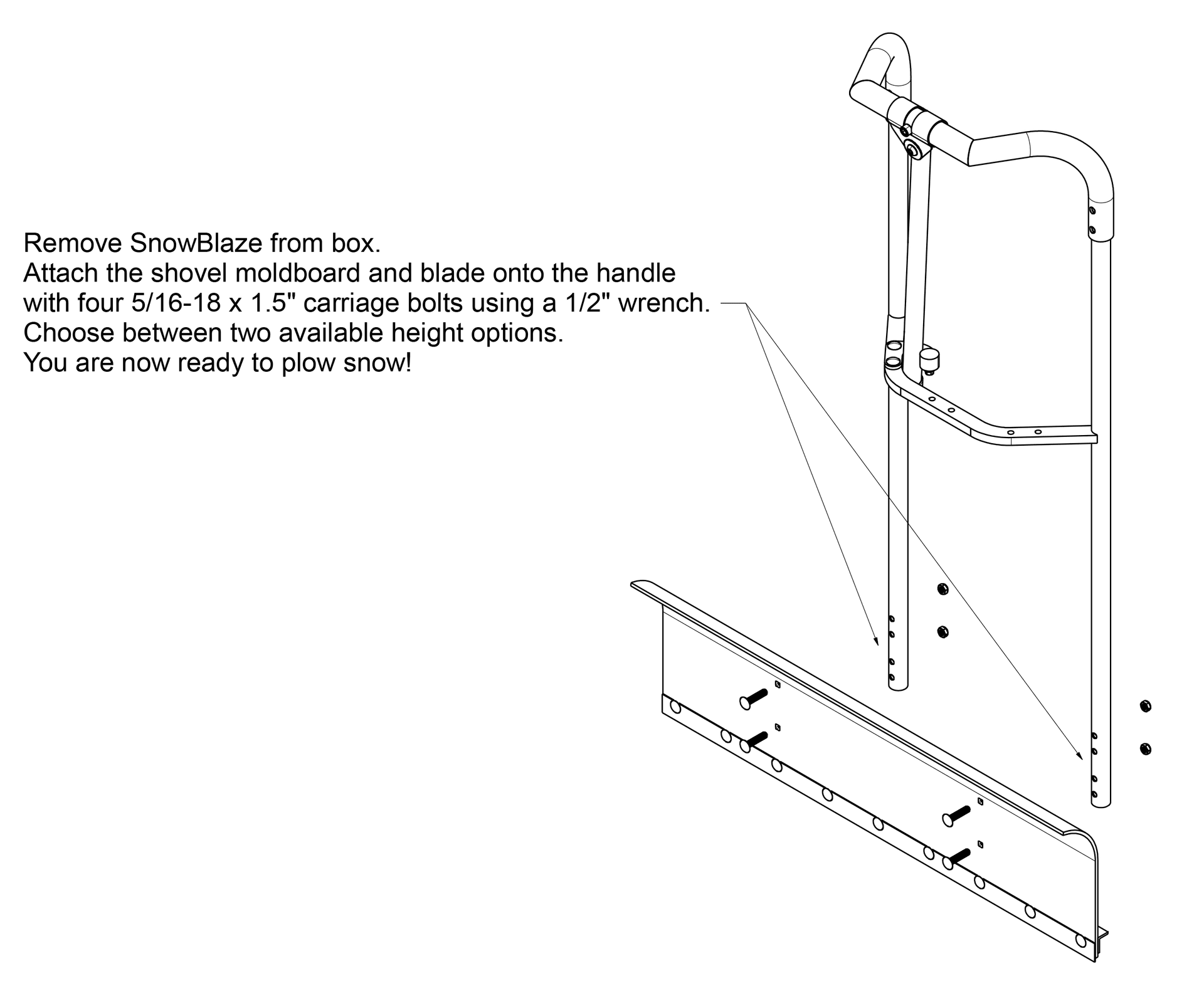 Remove SnowBlaze from box.
Attach the shovel moldboard and blade onto the handle with four 5/16-18 x 1.5" carriage bolts using a 1/2" wrench.
Choose between two available height options.
You are now ready to plow snow!