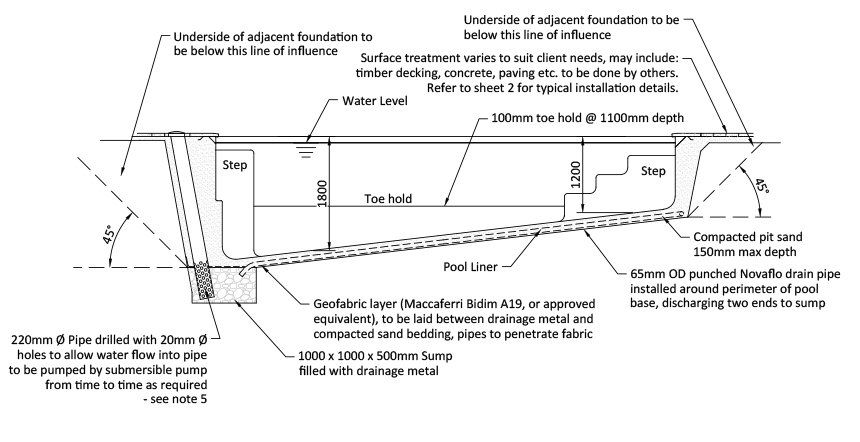 Underside of adjacent foundation to be below this line of influence

Underside of adjacent foundation to be below this line of influence

Surface treatment varies to suit client needs, may include: timber decking, concrete, paving etc. to be done by others. Refer to sheet 2 for typical installation details.

Water Level

100mm toe hold @ 1100mm depth

Step

1800

Toe hold

1200

Step

45°

45°

Compacted pit sand 150mm max depth

Pool Liner

65mm OD punched Novaflo drain pipe installed around perimeter of pool base, discharging two ends to sump

Geofabric layer (Maccaferri Bidim A19, or approved equivalent), to be laid between drainage metal and compacted sand bedding, pipes to penetrate fabric

220mm Ø Pipe drilled with 20mm Ø holes to allow water flow into pipe to be pumped by submersible pump from time to time as required - see note 5

1000 x 1000 x 500mm Sump filled with drainage metal