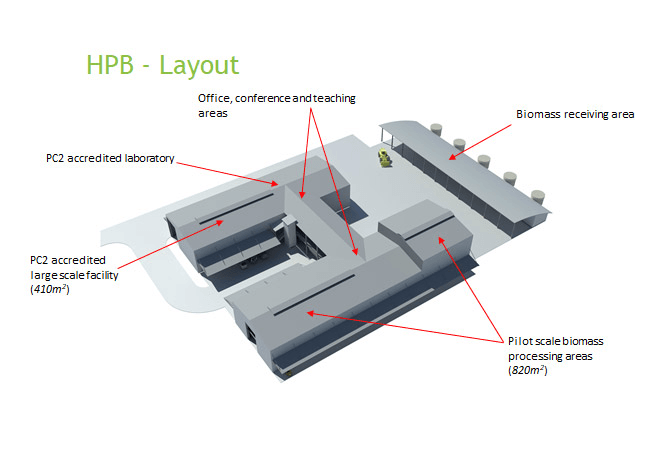 HPB - Layout

Office, conference and teaching areas

Biomass receiving area

PC2 accredited laboratory

PC2 accredited large scale facility ($410m^2$)

Pilot scale biomass processing areas ($820m^2$)