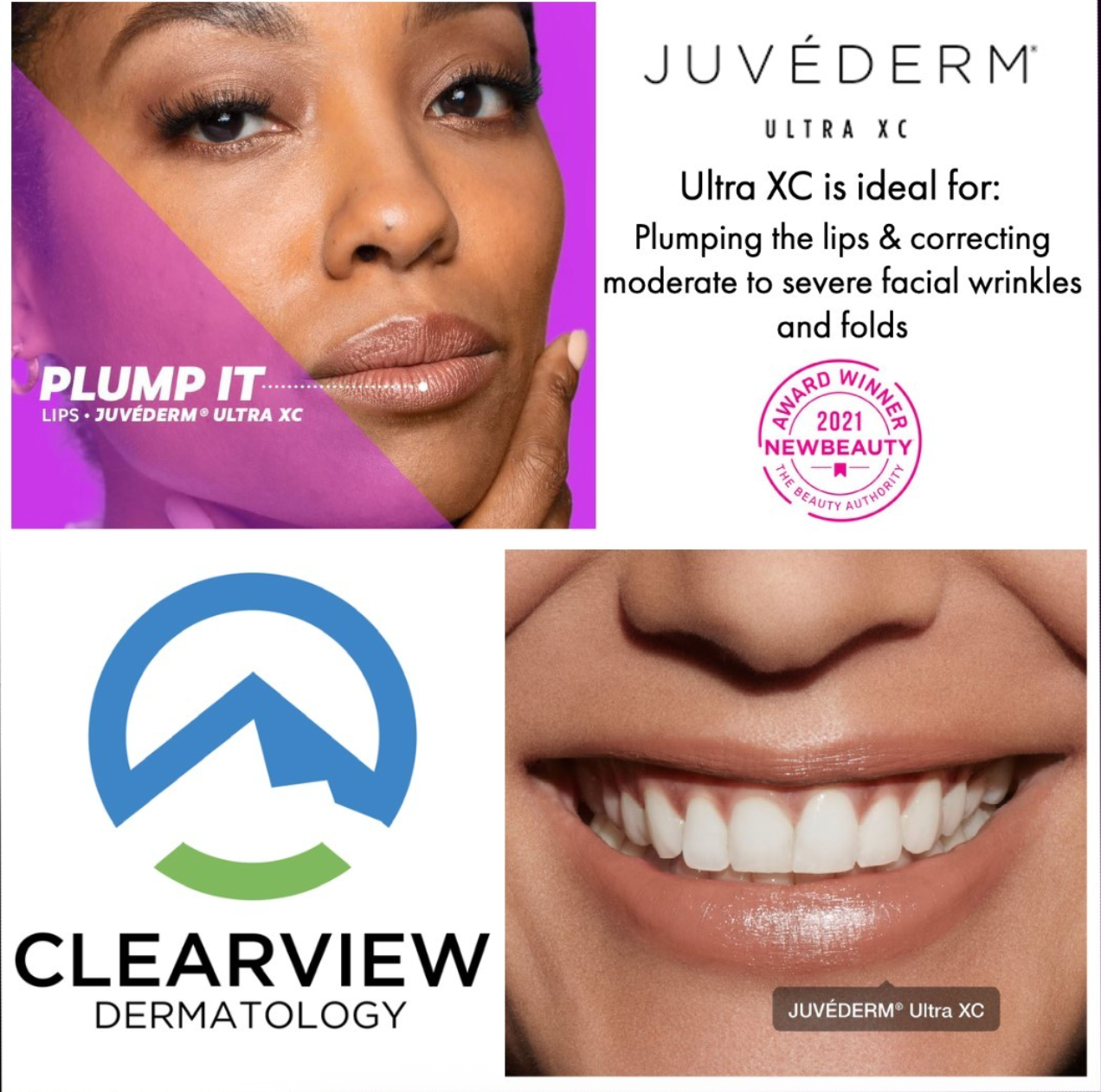 PLUMP IT
LIPS • JUVÉDERM® ULTRA XC

JUVÉDERM®
ULTRA XC

Ultra XC is ideal for:
Plumping the lips & correcting moderate to severe facial wrinkles and folds

AWARD WINNER
2021
NEWBEAUTY
THE BEAUTY AUTHORITY

CLEARVIEW
DERMATOLOGY

JUVÉDERM® Ultra XC