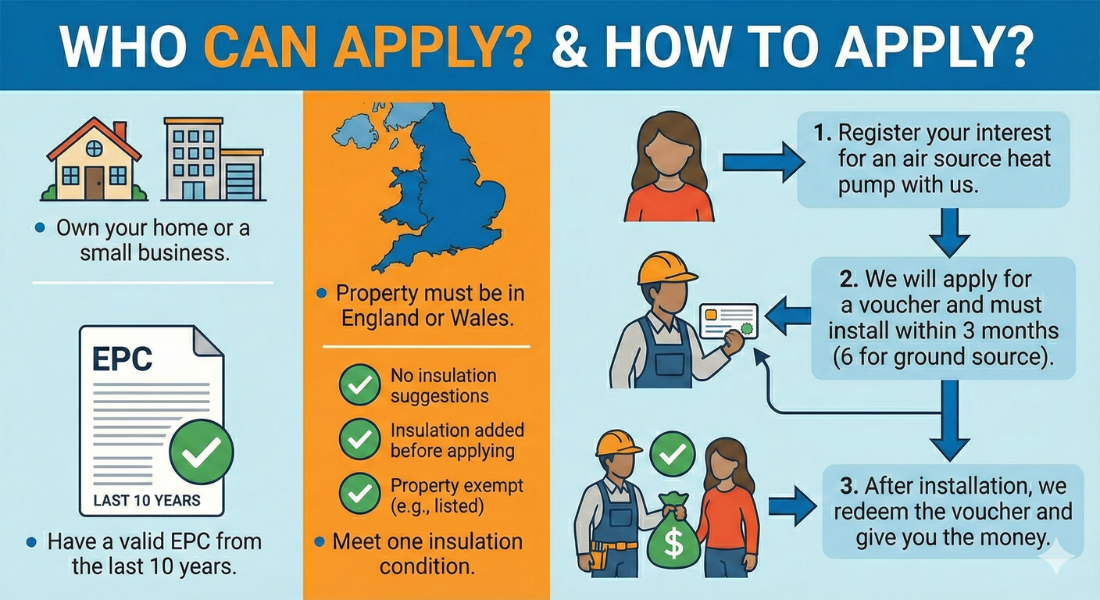 WHO CAN APPLY? & HOW TO APPLY?

• Own your home or a small business.

EPC

LAST 10 YEARS

• Have a valid EPC from the last 10 years.

• Property must be in England or Wales.

No insulation suggestions

Insulation added before applying

Property exempt (e.g., listed)

• Meet one insulation condition.

1. Register your interest for an air source heat pump with us.

2. We will apply for a voucher and must install within 3 months (6 for ground source).

$

3. After installation, we redeem the voucher and give you the money.