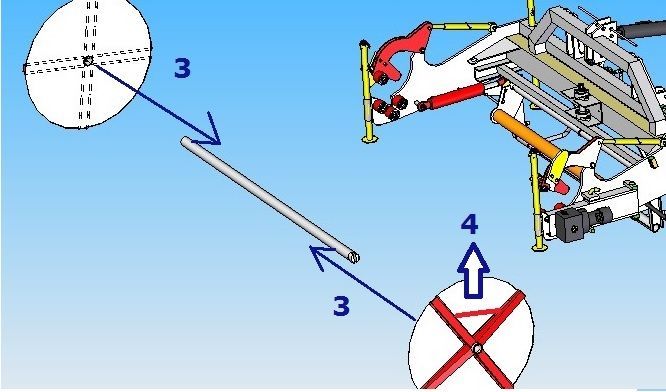 3

4

3