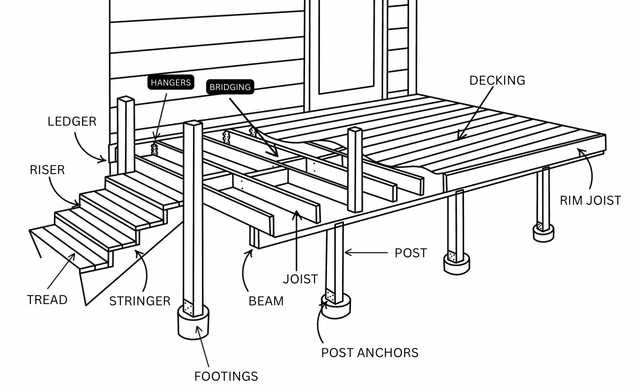 HANGERS
BRIDGING
DECKING
LEDGER
RISER
RIM JOIST
POST
JOIST
TREAD
STRINGER
BEAM
POST ANCHORS
FOOTINGS