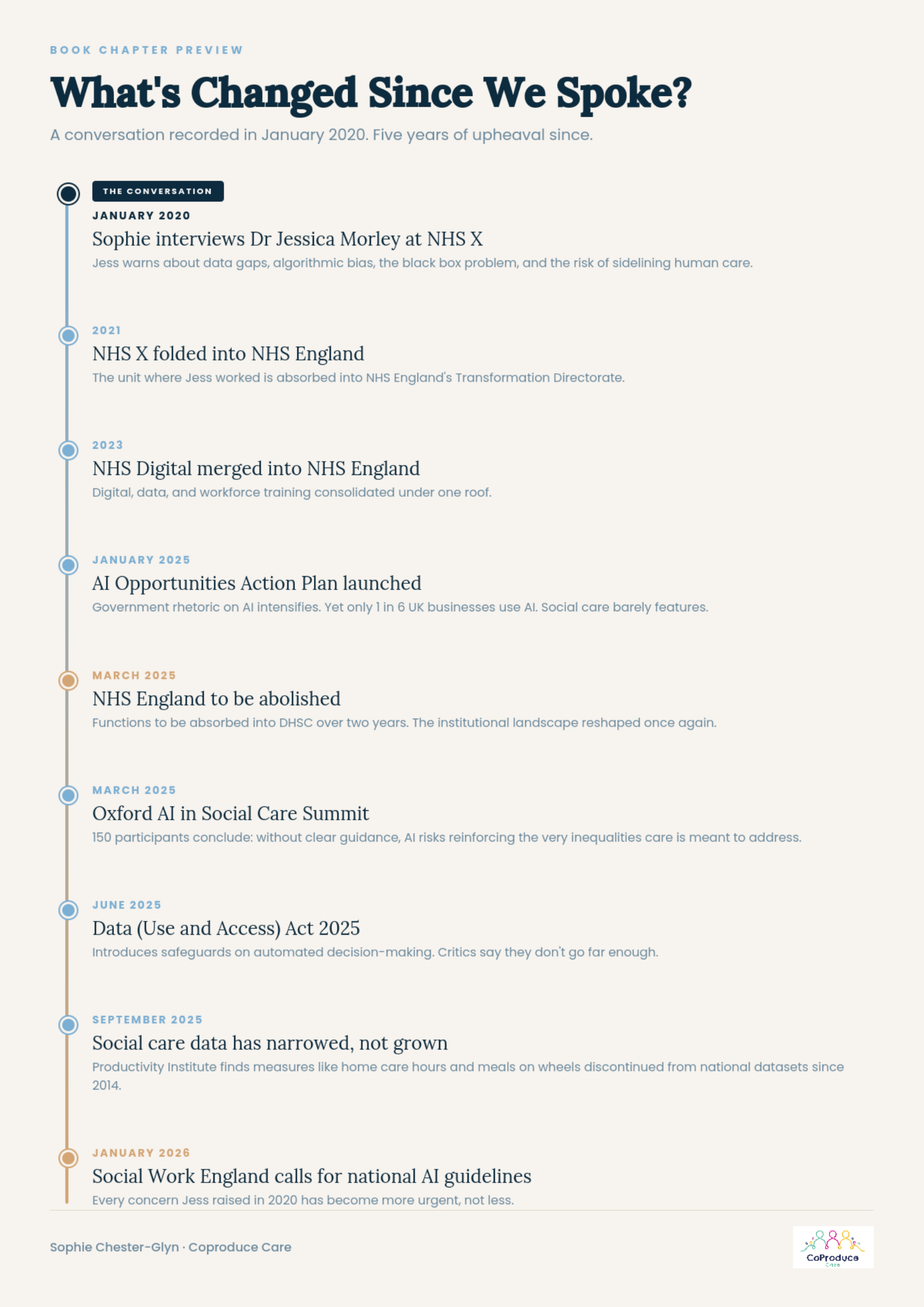 BOOK CHAPTER PREVIEW

What's Changed Since We Spoke?

A conversation recorded in January 2020. Five years of upheaval since.

THE CONVERSATION

JANUARY 2020

Sophie interviews Dr Jessica Morley at NHS X

Jess warns about data gaps, algorithmic bias, the black box problem, and the risk of sidelining human care.

2021

NHS X folded into NHS England

The unit where Jess worked is absorbed into NHS England's Transformation Directorate.

2023

NHS Digital merged into NHS England

Digital, data, and workforce training consolidated under one roof.

JANUARY 2025

AI Opportunities Action Plan launched

Government rhetoric on AI intensifies. Yet only 1 in 6 UK businesses use AI. Social care barely features.

MARCH 2025

NHS England to be abolished

Functions to be absorbed into DHSC over two years. The institutional landscape reshaped once again.

MARCH 2025

Oxford AI in Social Care Summit

150 participants conclude: without clear guidance, AI risks reinforcing the very inequalities care is meant to address.

JUNE 2025

Data (Use and Access) Act 2025

Introduces safeguards on automated decision-making. Critics say they don't go far enough.

SEPTEMBER 2025

Social care data has narrowed, not grown

Productivity Institute finds measures like home care hours and meals on wheels discontinued from national datasets since 2014.

JANUARY 2026

Social Work England calls for national AI guidelines

Every concern Jess raised in 2020 has become more urgent, not less.

Sophie Chester-Glyn · Coproduce Care

CoProduce Care