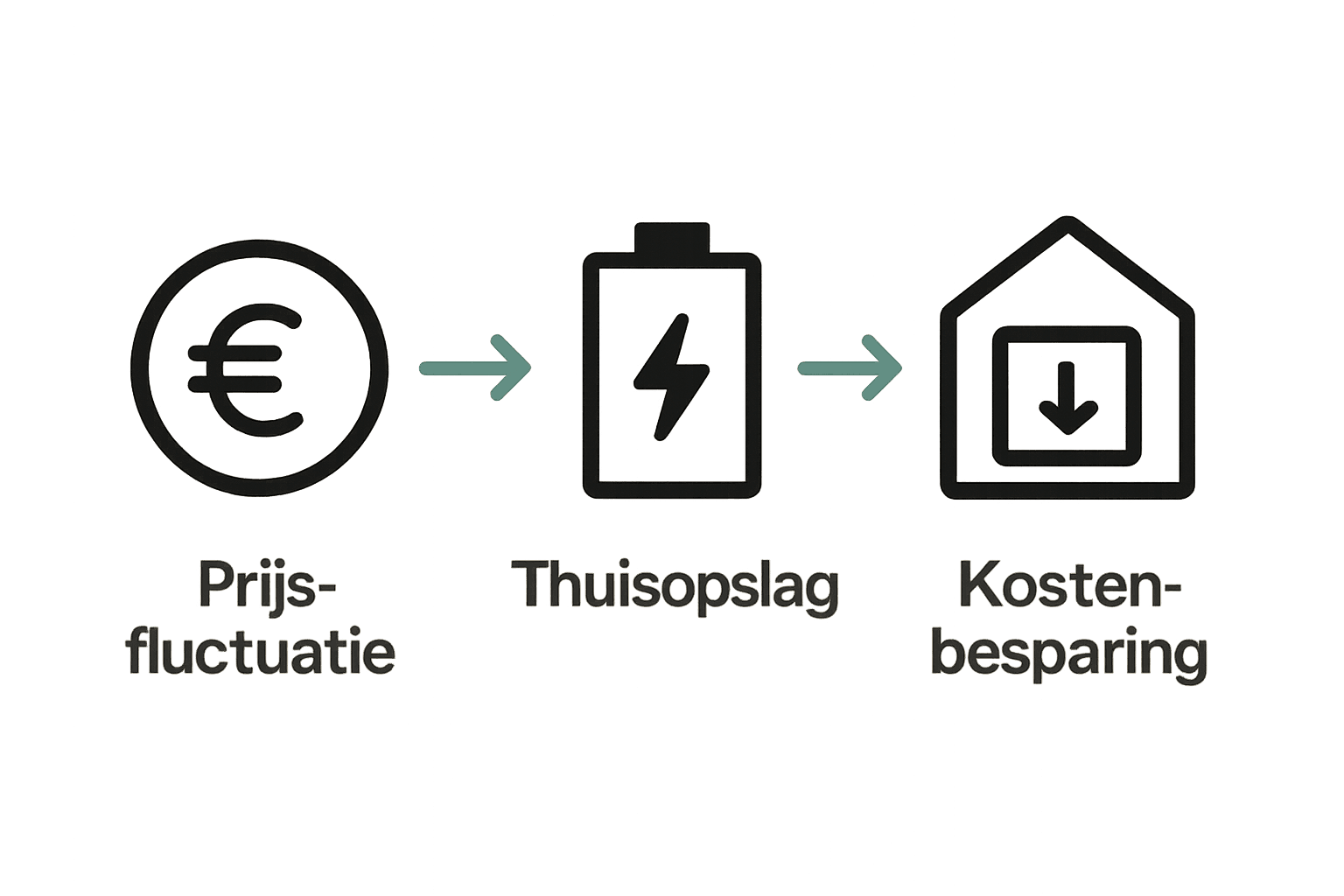 €

Prijsfluctuatie

Thuisopslag

Kostenbesparing