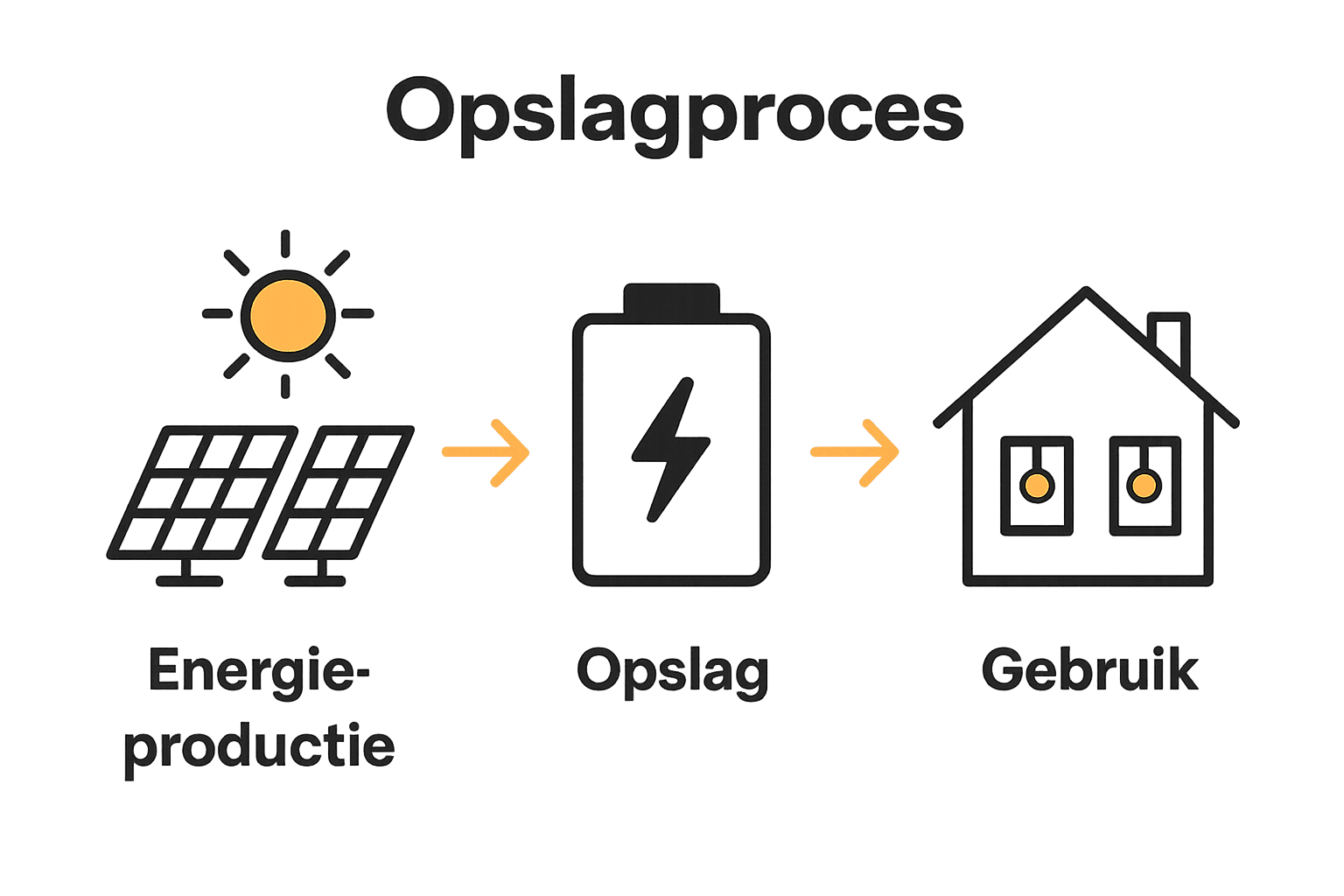 Opslagproces

Energieproductie

Opslag

Gebruik