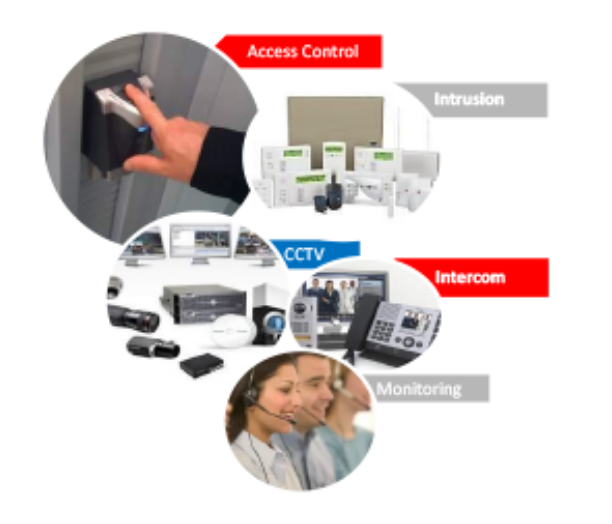 Access Control

Intrusion

CCTV

Intercom

Monitoring