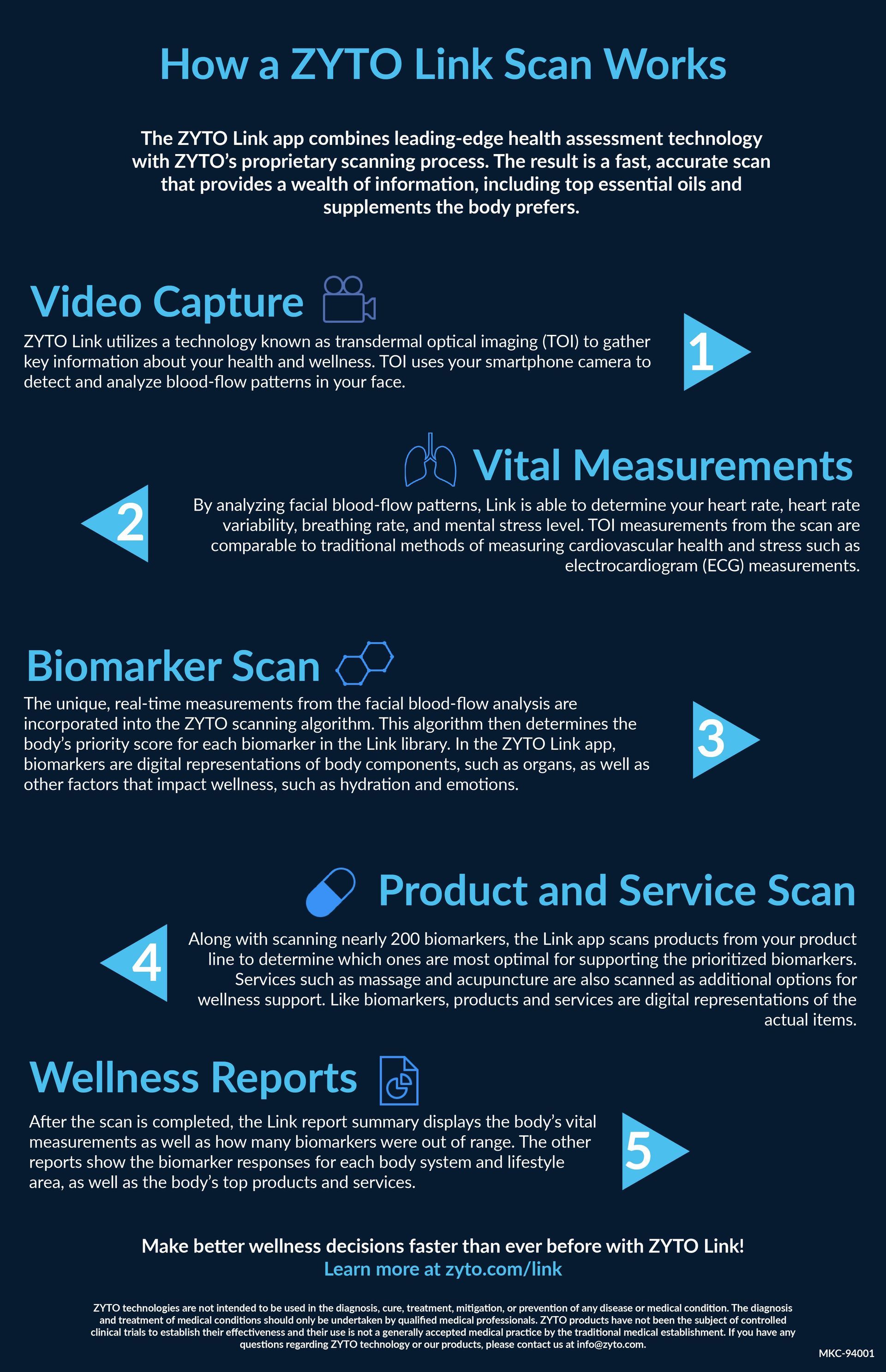 How a ZYTO Link Scan Works

The ZYTO Link app combines leading-edge health assessment technology with ZYTO's proprietary scanning process. The result is a fast, accurate scan that provides a wealth of information, including top essential oils and supplements the body prefers.

Video Capture

ZYTO Link utilizes a technology known as transdermal optical imaging (TOI) to gather key information about your health and wellness. TOI uses your smartphone camera to detect and analyze blood-flow patterns in your face.

1

Vital Measurements

2

By analyzing facial blood-flow patterns, Link is able to determine your heart rate, heart rate variability, breathing rate, and mental stress level. TOI measurements from the scan are comparable to traditional methods of measuring cardiovascular health and stress such as electrocardiogram (ECG) measurements.

Biomarker Scan

The unique, real-time measurements from the facial blood-flow analysis are incorporated into the ZYTO scanning algorithm. This algorithm then determines the body's priority score for each biomarker in the Link library. In the ZYTO Link app, biomarkers are digital representations of body components, such as organs, as well as other factors that impact wellness, such as hydration and emotions.

3

Product and Service Scan

4

Along with scanning nearly 200 biomarkers, the Link app scans products from your product line to determine which ones are most optimal for supporting the prioritized biomarkers. Services such as massage and acupuncture are also scanned as additional options for wellness support. Like biomarkers, products and services are digital representations of the actual items.

Wellness Reports

After the scan is completed, the Link report summary displays the body's vital measurements as well as how many biomarkers were out of range. The other reports show the biomarker responses for each body system and lifestyle area, as well as the body's top products and services.

5

Make better wellness decisions faster than ever before with ZYTO Link!
Learn more at zyto.com/link

ZYTO technologies are not intended to be used in the diagnosis, cure, treatment, mitigation, or prevention of any disease or medical condition. The diagnosis and treatment of medical conditions should only be undertaken by qualified medical professionals. ZYTO products have not been the subject of controlled clinical trials to establish their effectiveness and their use is not a generally accepted medical practice by the traditional medical establishment. If you have any questions regarding ZYTO technology or our products, please contact us at info@zyto.com.

MKC-94001