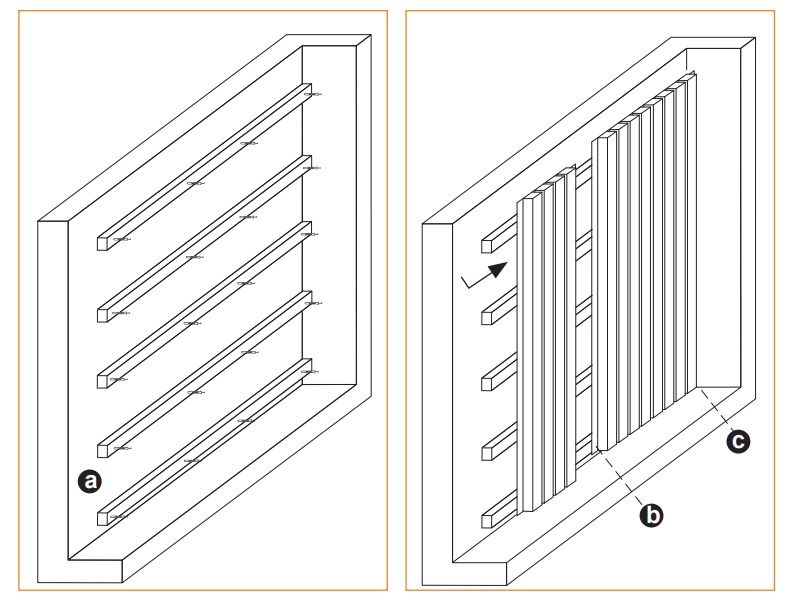 a

b

c