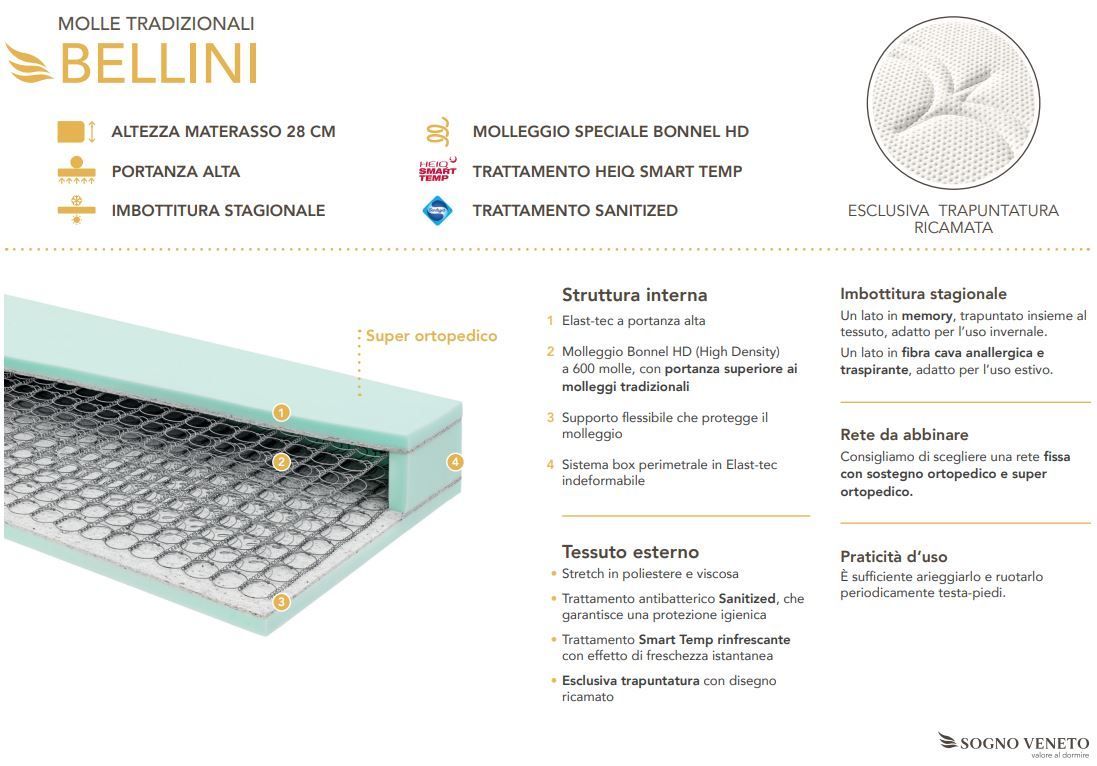 MOLLE TRADIZIONALI
BELLINI

ALTEZZA MATERASSO 28 CM
PORTANZA ALTA
IMBOTTITURA STAGIONALE

MOLLEGGIO SPECIALE BONNEL HD
HEIQ SMART TEMP
TRATTAMENTO HEIQ SMART TEMP
TRATTAMENTO SANITIZED

ESCLUSIVA TRAPUNTATURA RICAMATA

Super ortopedico

1
2
3
4

Struttura interna
1 Elast-tec a portanza alta
2 Molleggio Bonnel HD (High Density) a 600 molle, con portanza superiore ai molleggi tradizionali
3 Supporto flessibile che protegge il molleggio
4 Sistema box perimetrale in Elast-tec indeformabile

Tessuto esterno
• Stretch in poliestere e viscosa
• Trattamento antibatterico Sanitized, che garantisce una protezione igienica
• Trattamento Smart Temp rinfrescante con effetto di freschezza istantanea
• Esclusiva trapuntatura con disegno ricamato

Imbottitura stagionale
Un lato in memory, trapuntato insieme al tessuto, adatto per l'uso invernale.
Un lato in fibra cava anallergica e traspirante, adatto per l'uso estivo.

Rete da abbinare
Consigliamo di scegliere una rete fissa con sostegno ortopedico e super ortopedico.

Praticità d'uso
È sufficiente arieggiarlo e ruotarlo periodicamente testa-piedi.

SOGNO VENETO
valore al dormire