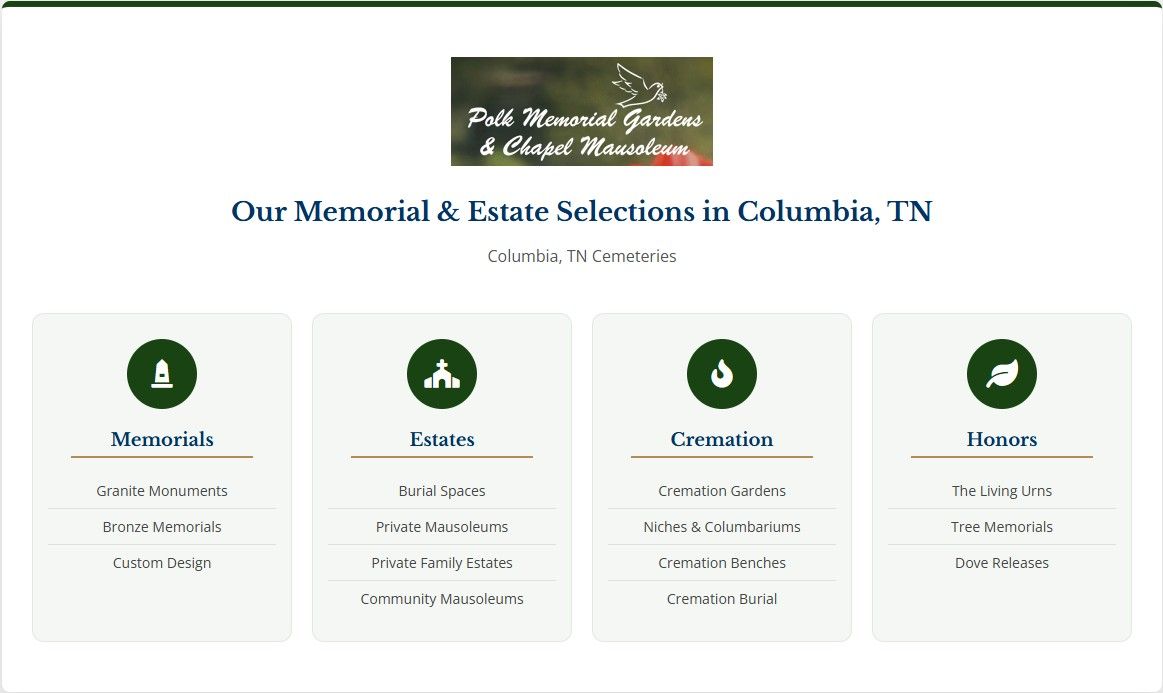 Polk Memorial Gardens & Chapel Mausoleum

Our Memorial & Estate Selections in Columbia, TN

Columbia, TN Cemeteries

Memorials

Granite Monuments

Bronze Memorials

Custom Design

Estates

Burial Spaces

Private Mausoleums

Private Family Estates

Community Mausoleums

Cremation

Cremation Gardens

Niches & Columbariums

Cremation Benches

Cremation Burial

Honors

The Living Urns

Tree Memorials

Dove Releases