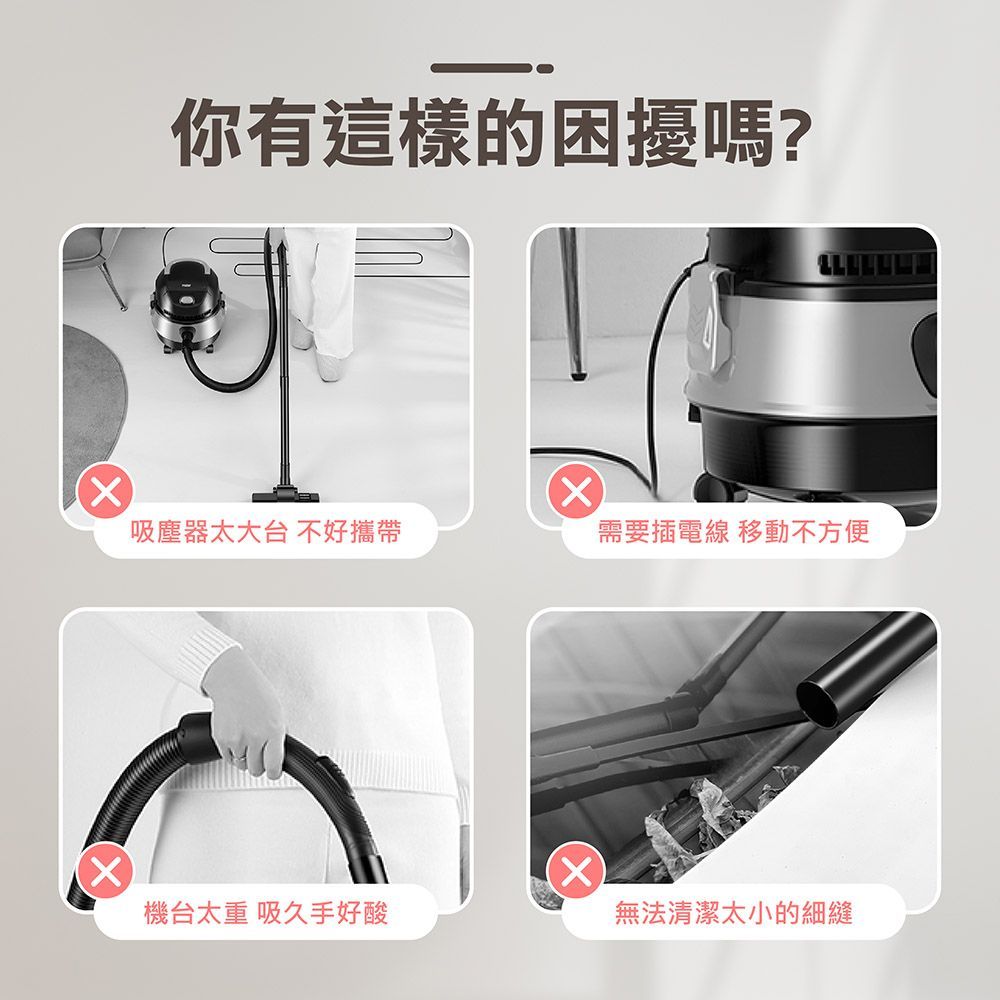 你有這樣的困擾嗎?

吸塵器太大台 不好攜帶

需要插電線 移動不方便

機台太重 吸久手好酸

無法清潔太小的細縫