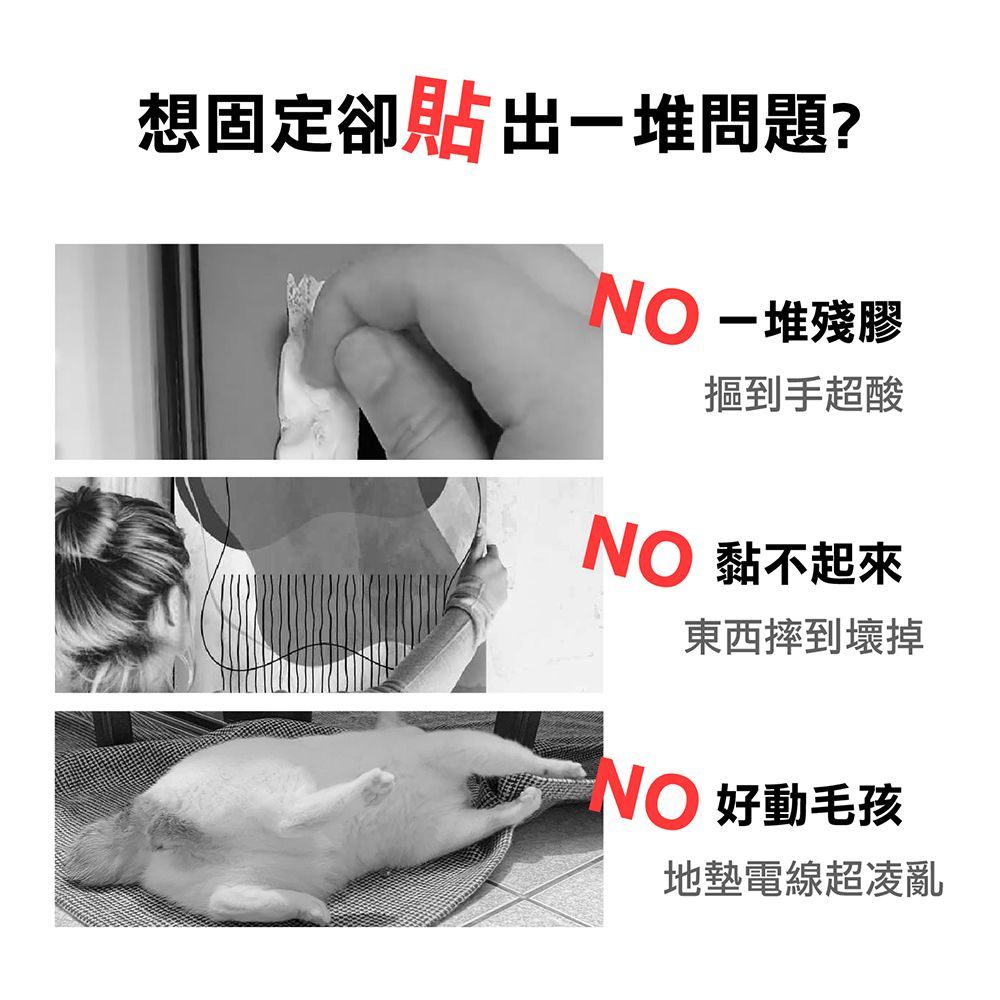 想固定卻貼出一堆問題?

NO 一堆殘膠
摳到手超酸

NO 黏不起來
東西摔到壞掉

NO 好動毛孩
地墊電線超凌亂