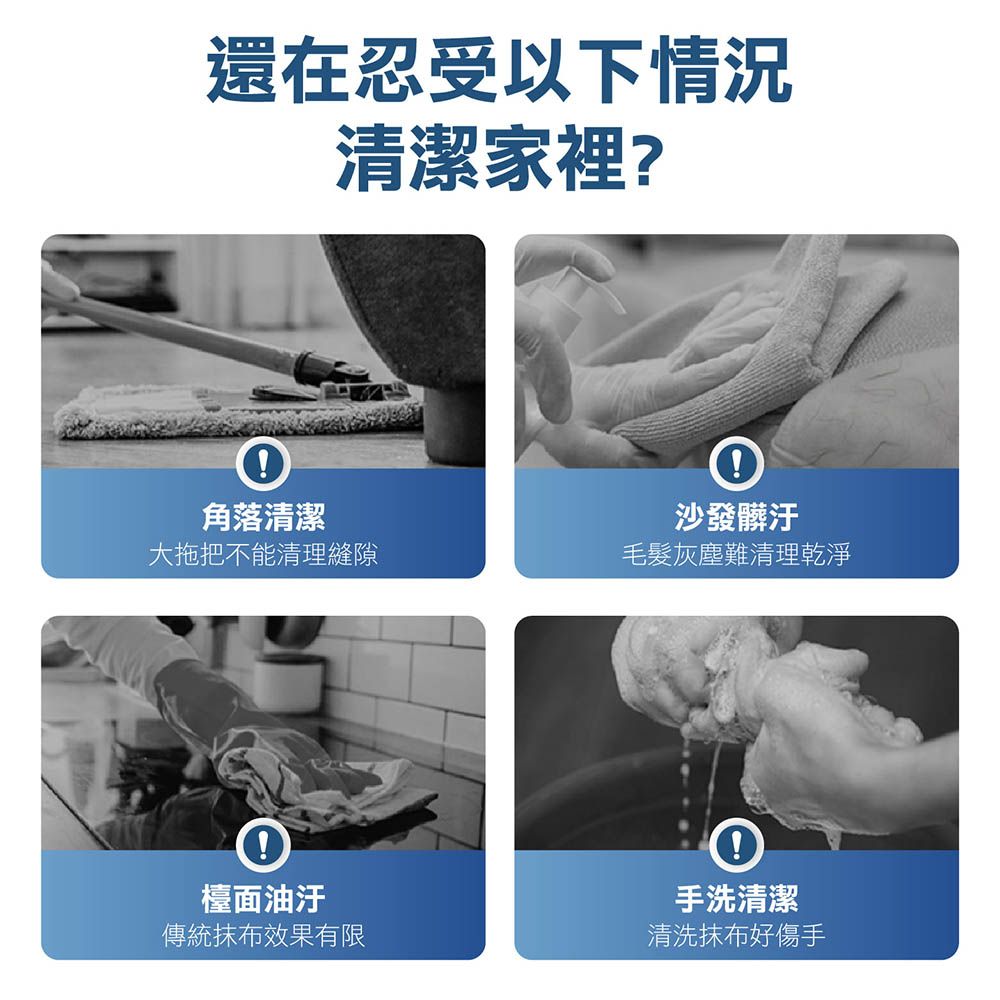 還在忍受以下情況
清潔家裡?

!
角落清潔
大拖把不能清理縫隙

!
沙發髒汙
毛髮灰塵難清理乾淨

!
檯面油汙
傳統抹布效果有限

!
手洗清潔
清洗抹布好傷手