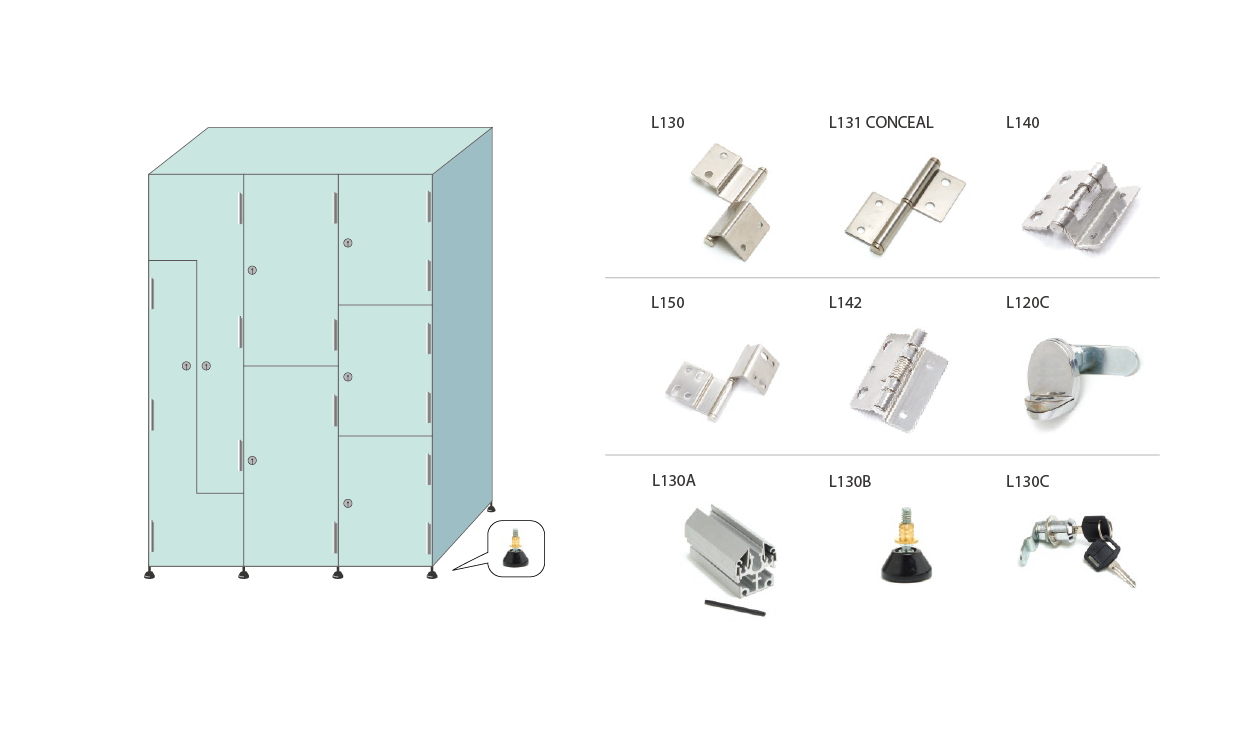 L130
L131 CONCEAL
L140

L150
L142
L120C

L130A
L130B
L130C