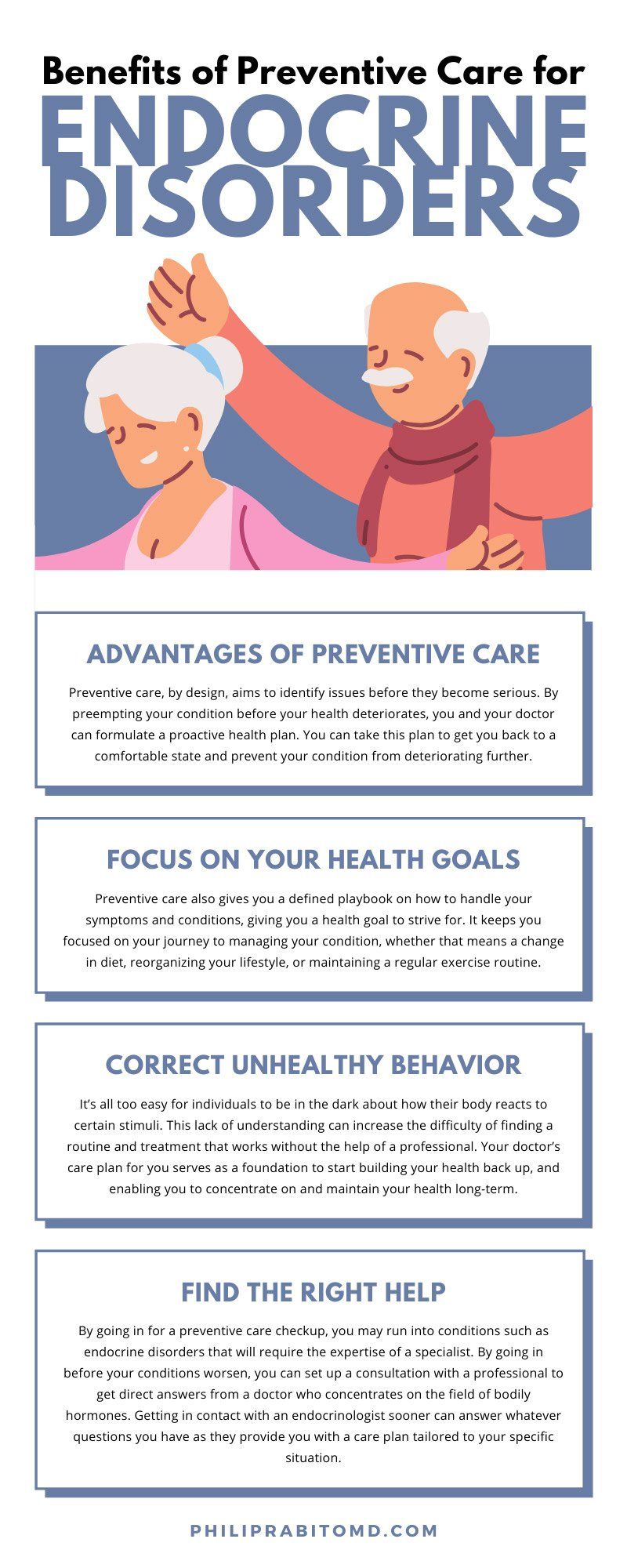 Benefits of Preventive Care for
ENDOCRINE DISORDERS

ADVANTAGES OF PREVENTIVE CARE

Preventive care, by design, aims to identify issues before they become serious. By preempting your condition before your health deteriorates, you and your doctor can formulate a proactive health plan. You can take this plan to get you back to a comfortable state and prevent your condition from deteriorating further.

FOCUS ON YOUR HEALTH GOALS

Preventive care also gives you a defined playbook on how to handle your symptoms and conditions, giving you a health goal to strive for. It keeps you focused on your journey to managing your condition, whether that means a change in diet, reorganizing your lifestyle, or maintaining a regular exercise routine.

CORRECT UNHEALTHY BEHAVIOR

It's all too easy for individuals to be in the dark about how their body reacts to certain stimuli. This lack of understanding can increase the difficulty of finding a routine and treatment that works without the help of a professional. Your doctor's care plan for you serves as a foundation to start building your health back up, and enabling you to concentrate on and maintain your health long-term.

FIND THE RIGHT HELP

By going in for a preventive care checkup, you may run into conditions such as endocrine disorders that will require the expertise of a specialist. By going in before your conditions worsen, you can set up a consultation with a professional to get direct answers from a doctor who concentrates on the field of bodily hormones. Getting in contact with an endocrinologist sooner can answer whatever questions you have as they provide you with a care plan tailored to your specific situation.

PHILIPRABITOMD.COM