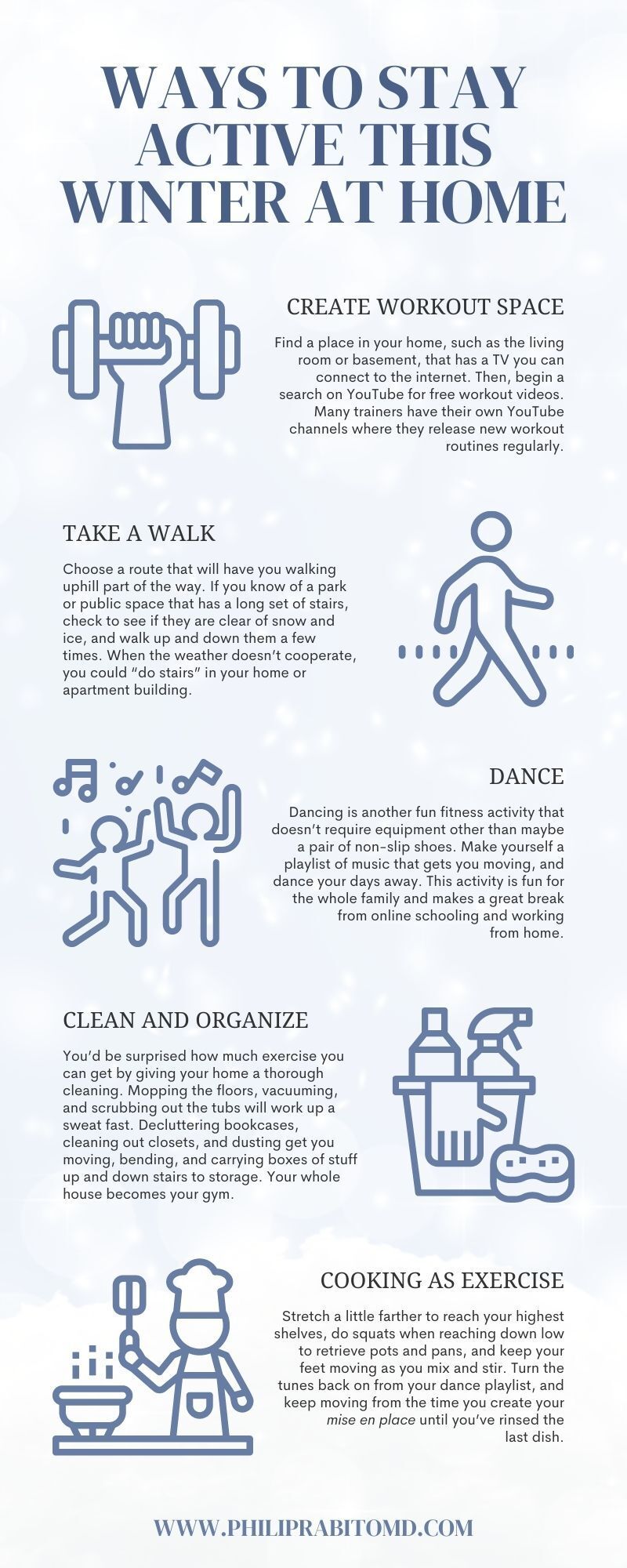 WAYS TO STAY ACTIVE THIS WINTER AT HOME

CREATE WORKOUT SPACE

Find a place in your home, such as the living room or basement, that has a TV you can connect to the internet. Then, begin a search on YouTube for free workout videos. Many trainers have their own YouTube channels where they release new workout routines regularly.

TAKE A WALK

Choose a route that will have you walking uphill part of the way. If you know of a park or public space that has a long set of stairs, check to see if they are clear of snow and ice, and walk up and down them a few times. When the weather doesn't cooperate, you could "do stairs" in your home or apartment building.

DANCE

Dancing is another fun fitness activity that doesn't require equipment other than maybe a pair of non-slip shoes. Make yourself a playlist of music that gets you moving, and dance your days away. This activity is fun for the whole family and makes a great break from online schooling and working from home.

CLEAN AND ORGANIZE

You'd be surprised how much exercise you can get by giving your home a thorough cleaning. Mopping the floors, vacuuming, and scrubbing out the tubs will work up a sweat fast. Decluttering bookcases, cleaning out closets, and dusting get you moving, bending, and carrying boxes of stuff up and down stairs to storage. Your whole house becomes your gym.

COOKING AS EXERCISE

Stretch a little farther to reach your highest shelves, do squats when reaching down low to retrieve pots and pans, and keep your feet moving as you mix and stir. Turn the tunes back on from your dance playlist, and keep moving from the time you create your mise en place until you've rinsed the last dish.

WWW.PHILIPRABITOMD.COM