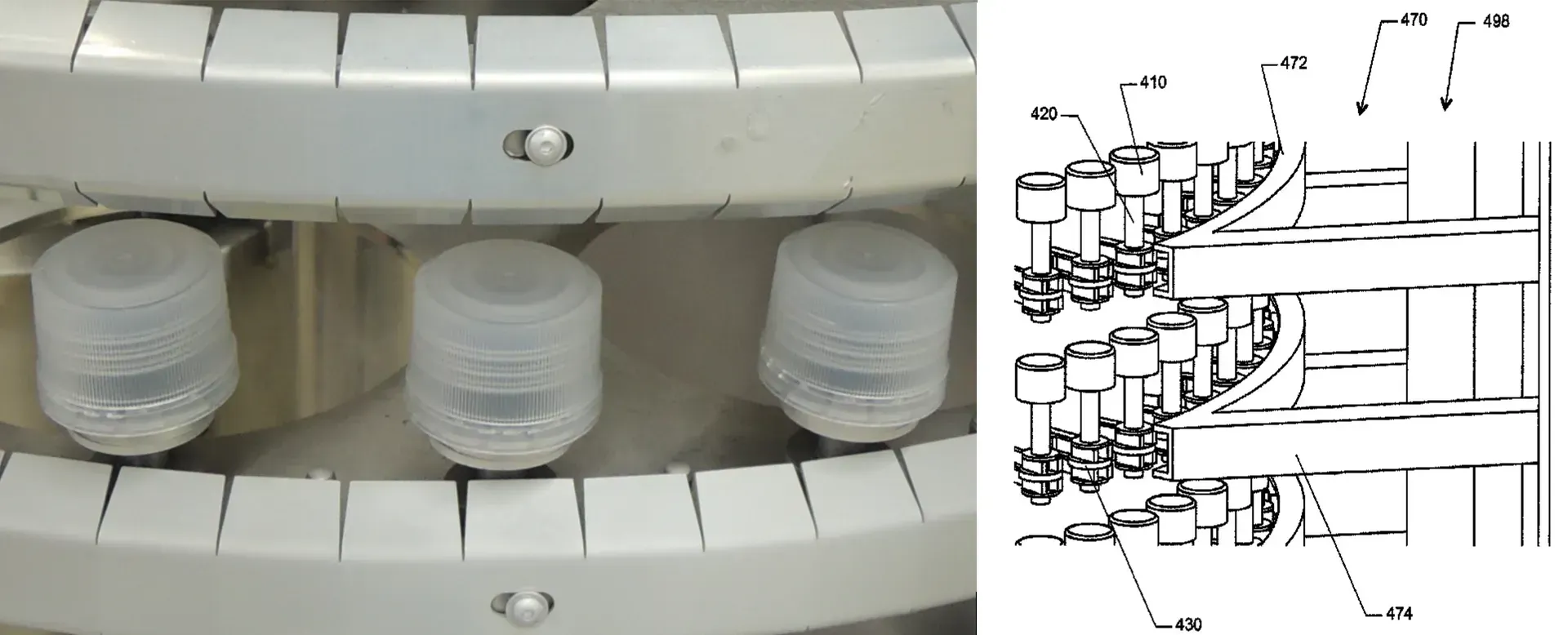 470
498
472
410
420
430
474