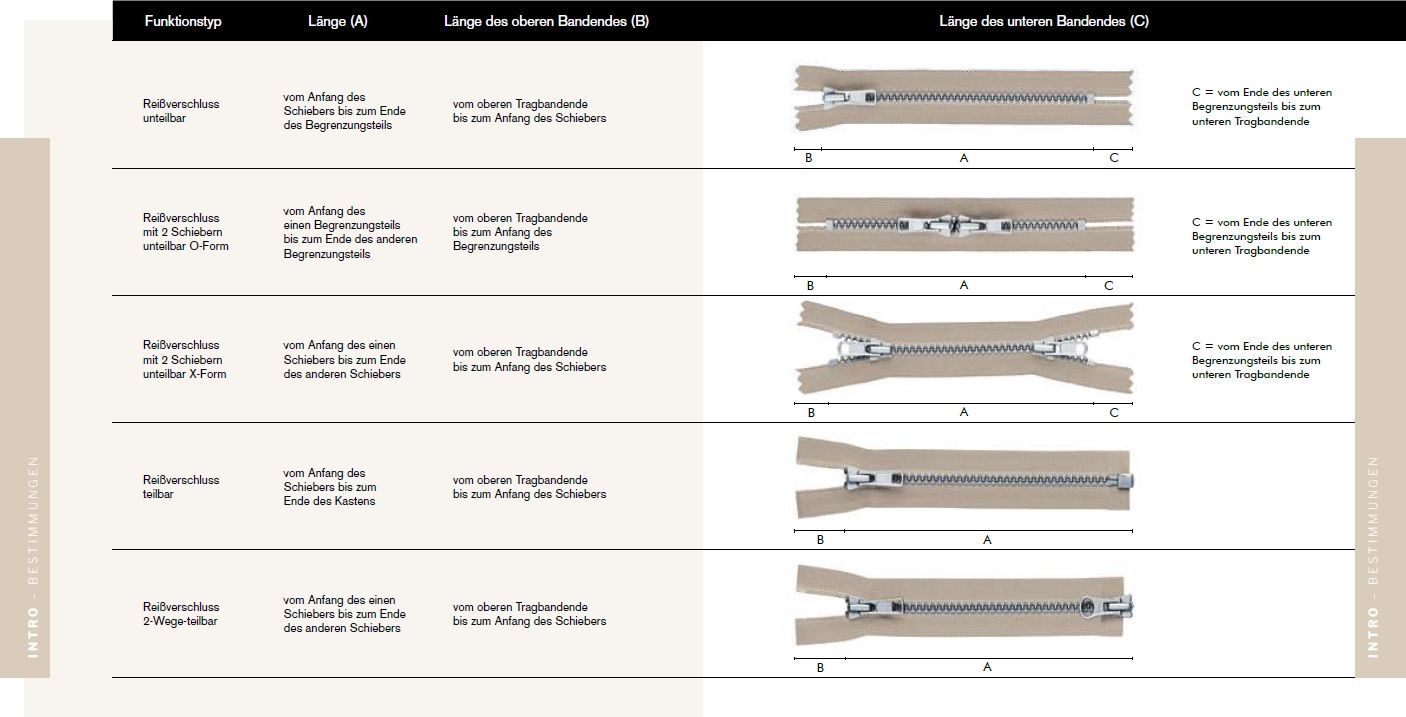 INTRO - BESTIMMUNGEN

| Funktionstyp | Länge (A) | Länge des oberen Bandendes (B) | Länge des unteren Bandendes (C) | |
|---|---|---|---|---|
| Reißverschluss unteilbar | vom Anfang des Schiebers bis zum Ende des Begrenzungsteils | vom oberen Tragbandende bis zum Anfang des Schiebers | B A C | C = vom Ende des unteren Begrenzungsteils bis zum unteren Tragbandende |
| Reißverschluss mit 2 Schiebern unteilbar O-Form | vom Anfang des einen Begrenzungsteils bis zum Ende des anderen Begrenzungsteils | vom oberen Tragbandende bis zum Anfang des Begrenzungsteils | B A C | C = vom Ende des unteren Begrenzungsteils bis zum unteren Tragbandende |
| Reißverschluss mit 2 Schiebern unteilbar X-Form | vom Anfang des einen Schiebers bis zum Ende des anderen Schiebers | vom oberen Tragbandende bis zum Anfang des Schiebers | B A C | C = vom Ende des unteren Begrenzungsteils bis zum unteren Tragbandende |
| Reißverschluss teilbar | vom Anfang des Schiebers bis zum Ende des Kastens | vom oberen Tragbandende bis zum Anfang des Schiebers | B A | |
| Reißverschluss 2-Wege-teilbar | vom Anfang des einen Schiebers bis zum Ende des anderen Schiebers | vom oberen Tragbandende bis zum Anfang des Schiebers | B A | |

INTRO - BESTIMMUNGEN