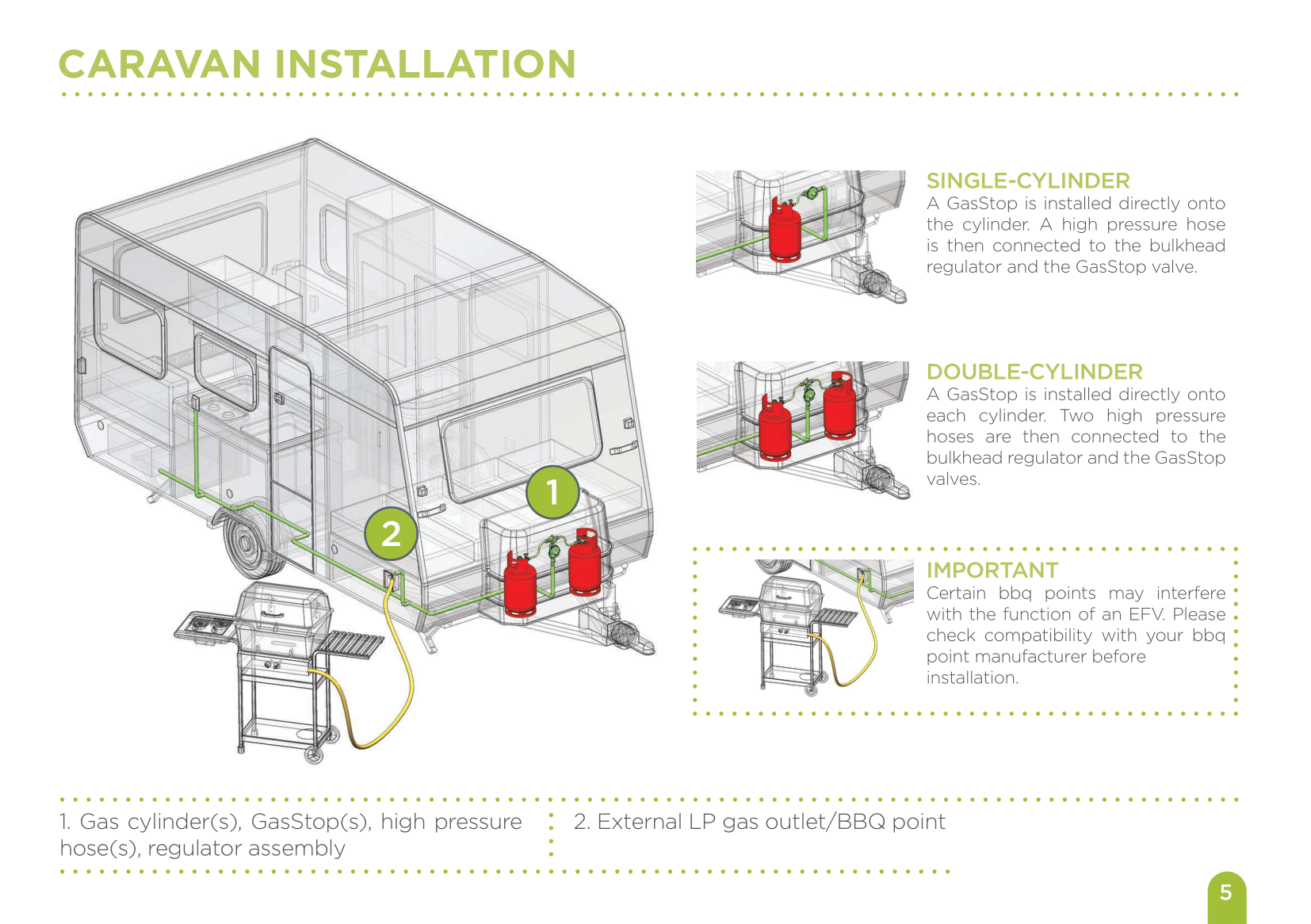 CARAVAN INSTALLATION

1

2

SINGLE-CYLINDER
A GasStop is installed directly onto the cylinder. A high pressure hose is then connected to the bulkhead regulator and the GasStop valve.

DOUBLE-CYLINDER
A GasStop is installed directly onto each cylinder. Two high pressure hoses are then connected to the bulkhead regulator and the GasStop valves.

IMPORTANT
Certain bbq points may interfere with the function of an EFV. Please check compatibility with your bbq point manufacturer before installation.

1. Gas cylinder(s), GasStop(s), high pressure hose(s), regulator assembly

2. External LP gas outlet/BBQ point

5