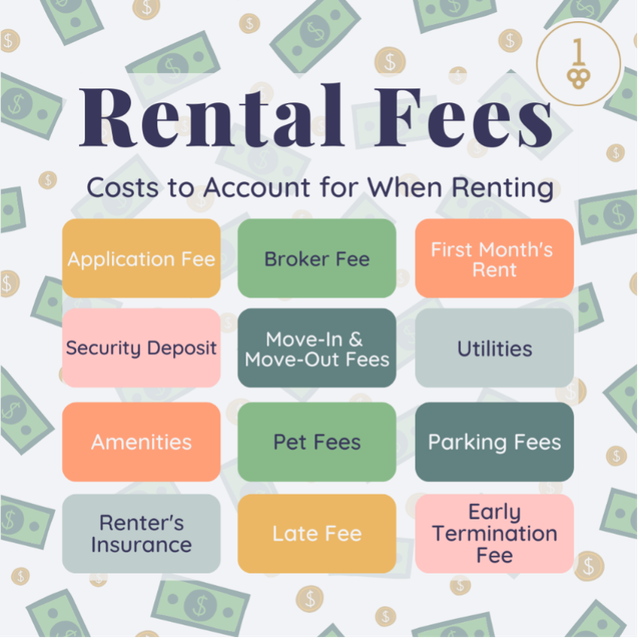 Rental Fees

Costs to Account for When Renting

Application Fee

Broker Fee

First Month's Rent

Security Deposit

Move-In & Move-Out Fees

Utilities

Amenities

Pet Fees

Parking Fees

Renter's Insurance

Late Fee

Early Termination Fee