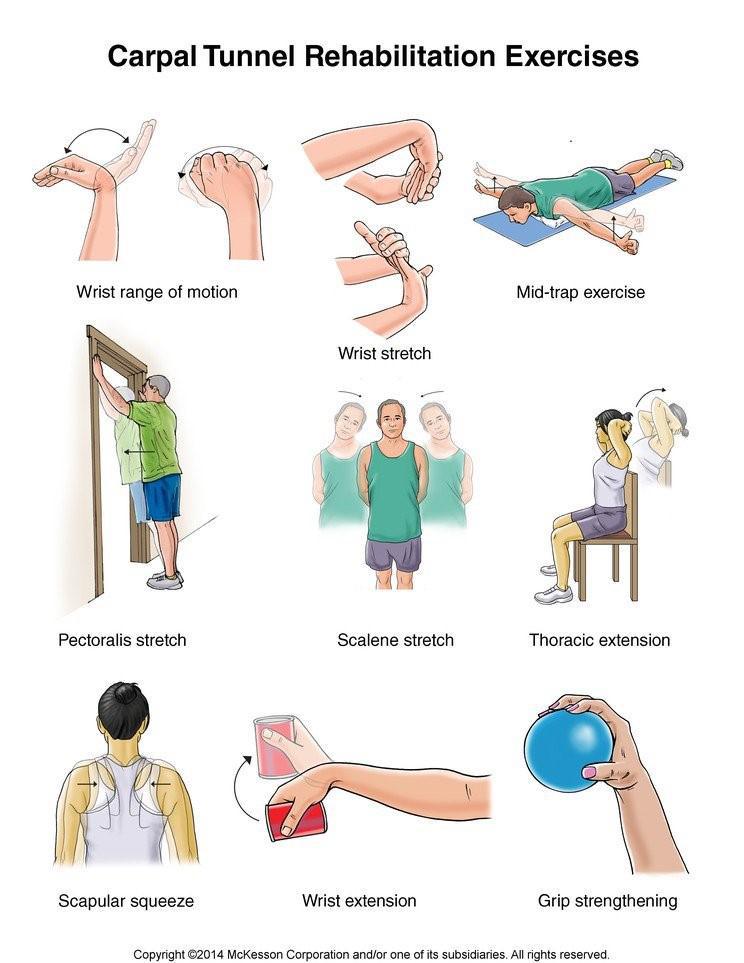 Carpal Tunnel Rehabilitation Exercises

Wrist range of motion

Wrist stretch

Mid-trap exercise

Pectoralis stretch

Scalene stretch

Thoracic extension

Scapular squeeze

Wrist extension

Grip strengthening

Copyright ©2014 McKesson Corporation and/or one of its subsidiaries. All rights reserved.