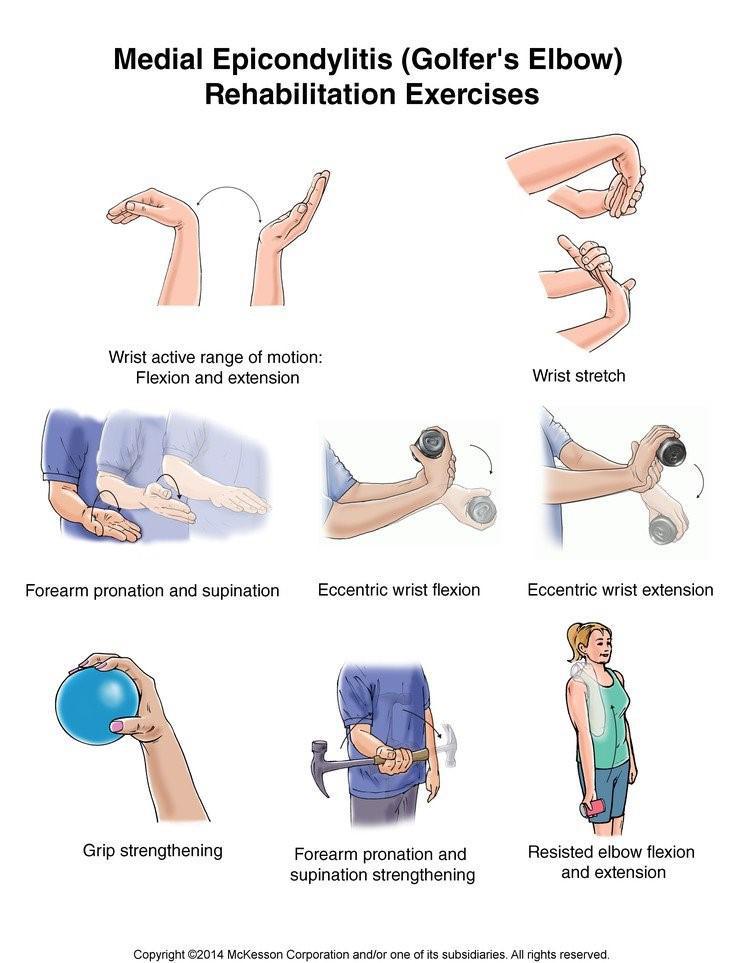 Medial Epicondylitis (Golfer's Elbow) Rehabilitation Exercises

Wrist active range of motion: Flexion and extension

Wrist stretch

Forearm pronation and supination

Eccentric wrist flexion

Eccentric wrist extension

Grip strengthening

Forearm pronation and supination strengthening

Resisted elbow flexion and extension

Copyright ©2014 McKesson Corporation and/or one of its subsidiaries. All rights reserved.