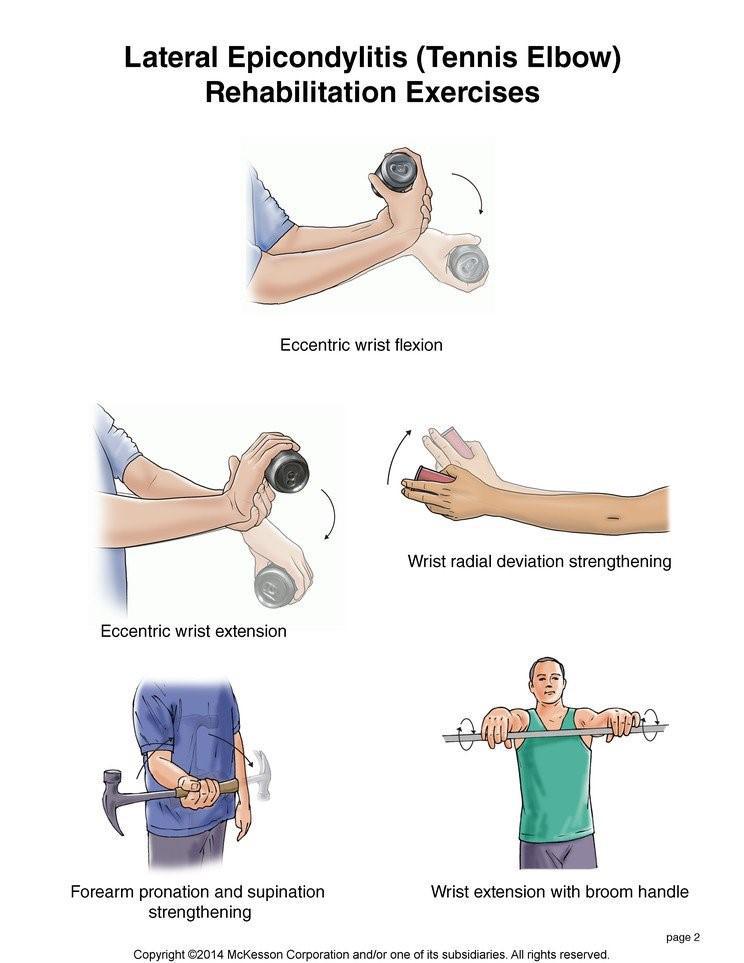 Lateral Epicondylitis (Tennis Elbow) Rehabilitation Exercises

Eccentric wrist flexion

Eccentric wrist extension

Wrist radial deviation strengthening

Forearm pronation and supination strengthening

Wrist extension with broom handle

page 2

Copyright ©2014 McKesson Corporation and/or one of its subsidiaries. All rights reserved.