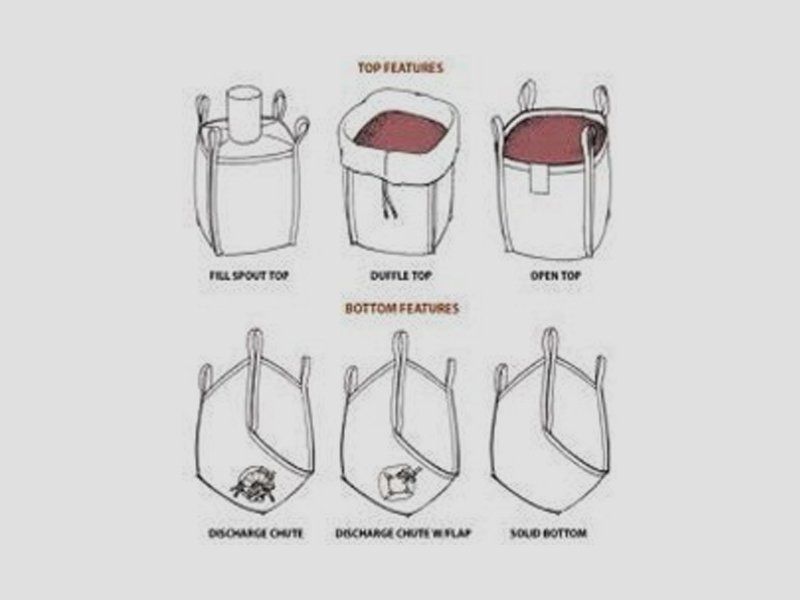 TOP FEATURES

FILL SPOUT TOP

DUFFLE TOP

OPEN TOP

BOTTOM FEATURES

DISCHARGE CHUTE

DISCHARGE CHUTE W/FLAP

SOLID BOTTOM