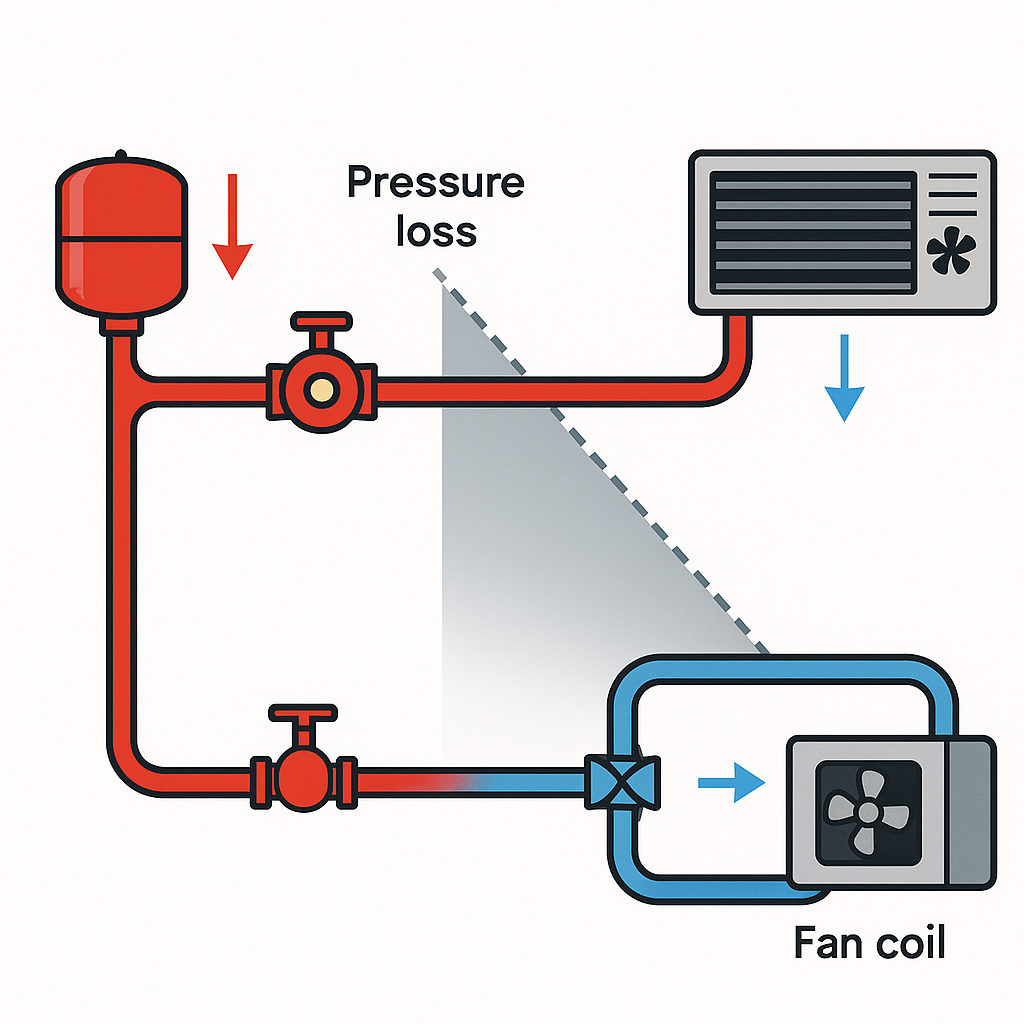 Pressure loss

Fan coil