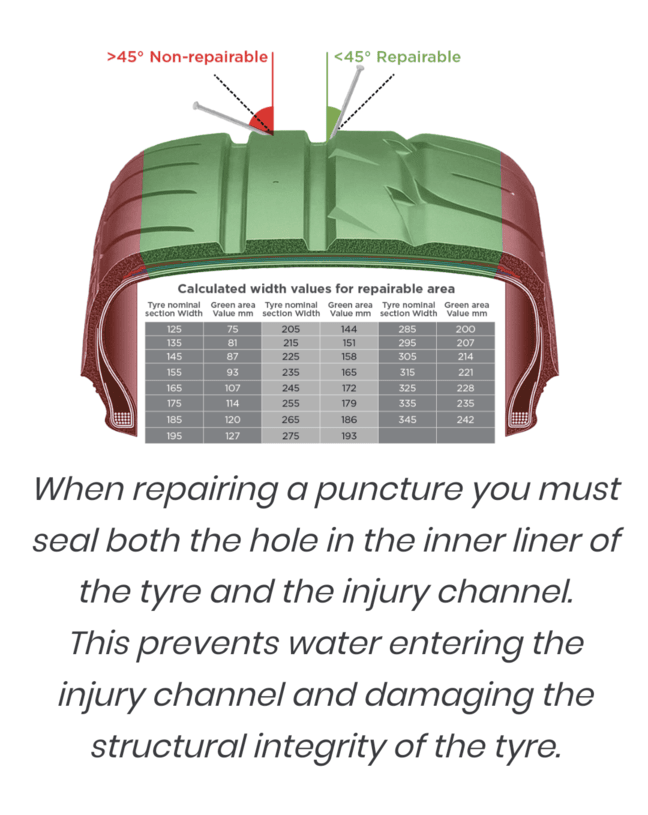 >45° Non-repairable

<45° Repairable

Calculated width values for repairable area

| Tyre nominal section Width | Green area Value mm | Tyre nominal section Width | Green area Value mm | Tyre nominal section Width | Green area Value mm |
|---|---|---|---|---|---|
| 125 | 75 | 205 | 144 | 285 | 200 |
| 135 | 81 | 215 | 151 | 295 | 207 |
| 145 | 87 | 225 | 158 | 305 | 214 |
| 155 | 93 | 235 | 165 | 315 | 221 |
| 165 | 107 | 245 | 172 | 325 | 228 |
| 175 | 114 | 255 | 179 | 335 | 235 |
| 185 | 120 | 265 | 186 | 345 | 242 |
| 195 | 127 | 275 | 193 | | |

When repairing a puncture you must seal both the hole in the inner liner of the tyre and the injury channel. This prevents water entering the injury channel and damaging the structural integrity of the tyre.