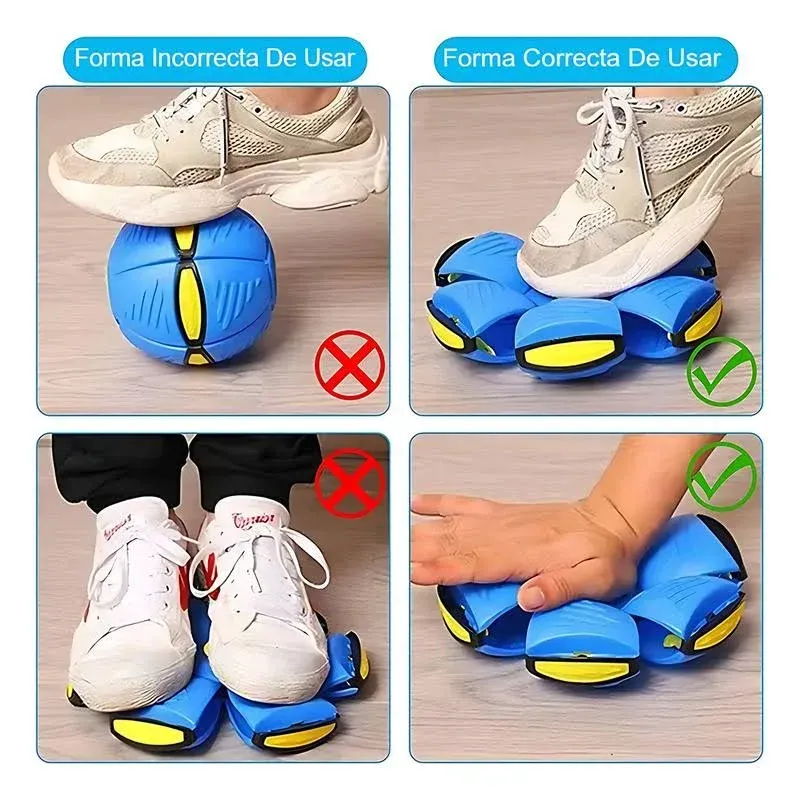 Forma Incorrecta De Usar

Forma Correcta De Usar