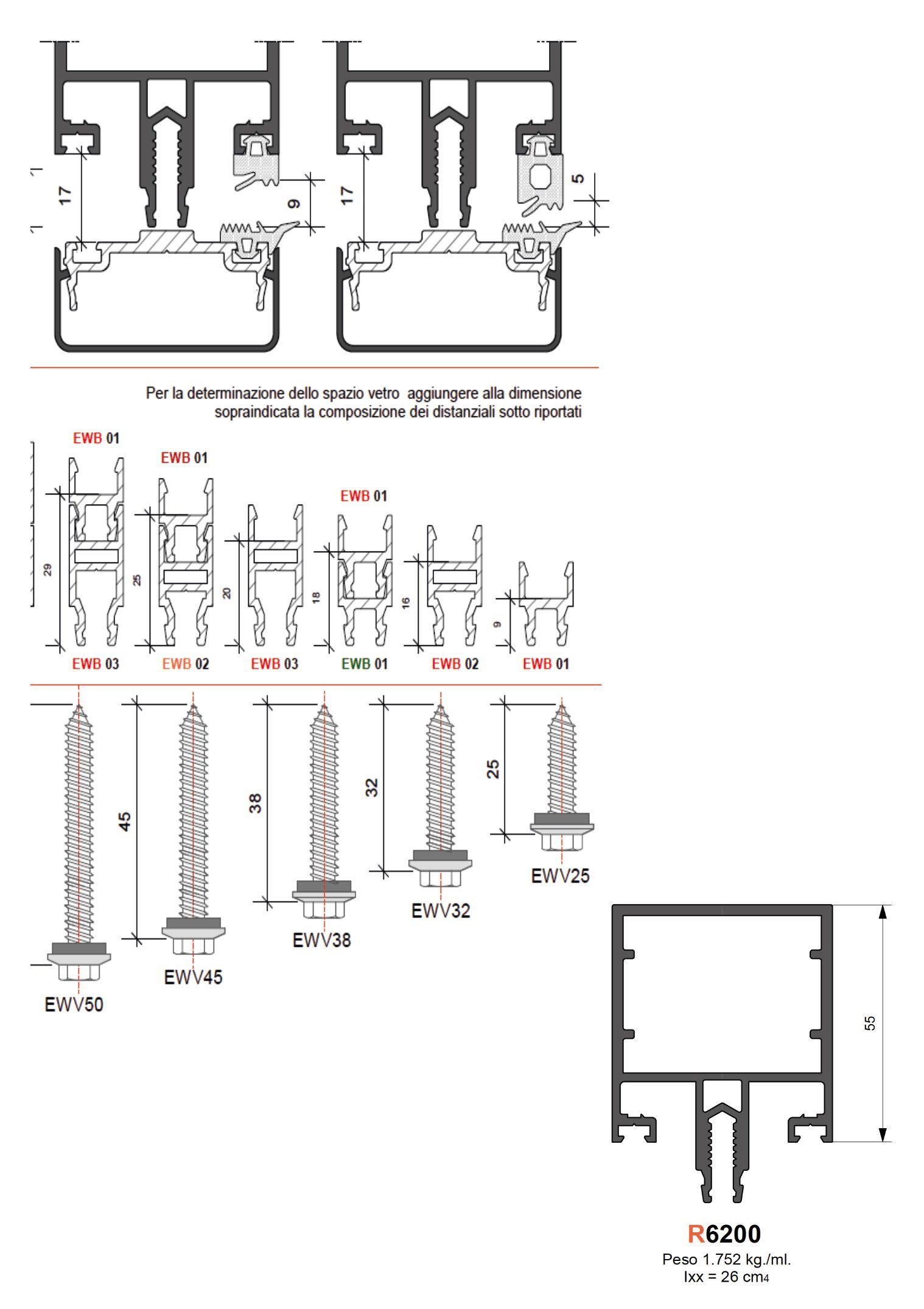 17

9

17

5

Per la determinazione dello spazio vetro aggiungere alla dimensione sopraindicata la composizione dei distanziali sotto riportati

EWB 01

EWB 01

EWB 01

29

25

20

18

16

9

EWB 03

EWB 02

EWB 03

EWB 01

EWB 02

EWB 01

45

38

32

25

EWV25

EWV32

EWV38

EWV45

EWV50

55

R6200

Peso 1.752 kg./ml.

Ixx = 26 cm4