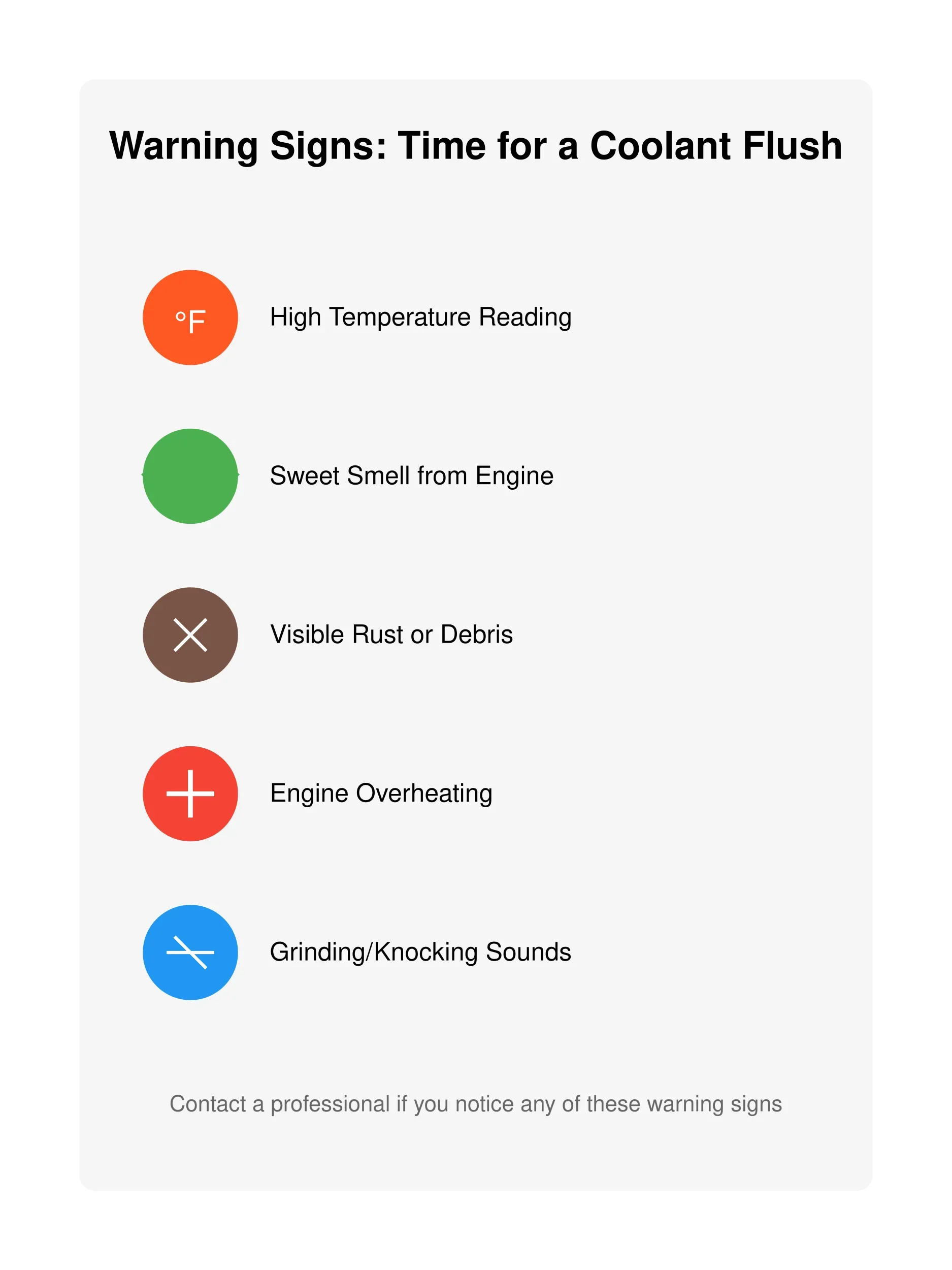 Warning Signs: Time for a Coolant Flush

°F

High Temperature Reading

Sweet Smell from Engine

Visible Rust or Debris

Engine Overheating

Grinding/Knocking Sounds

Contact a professional if you notice any of these warning signs