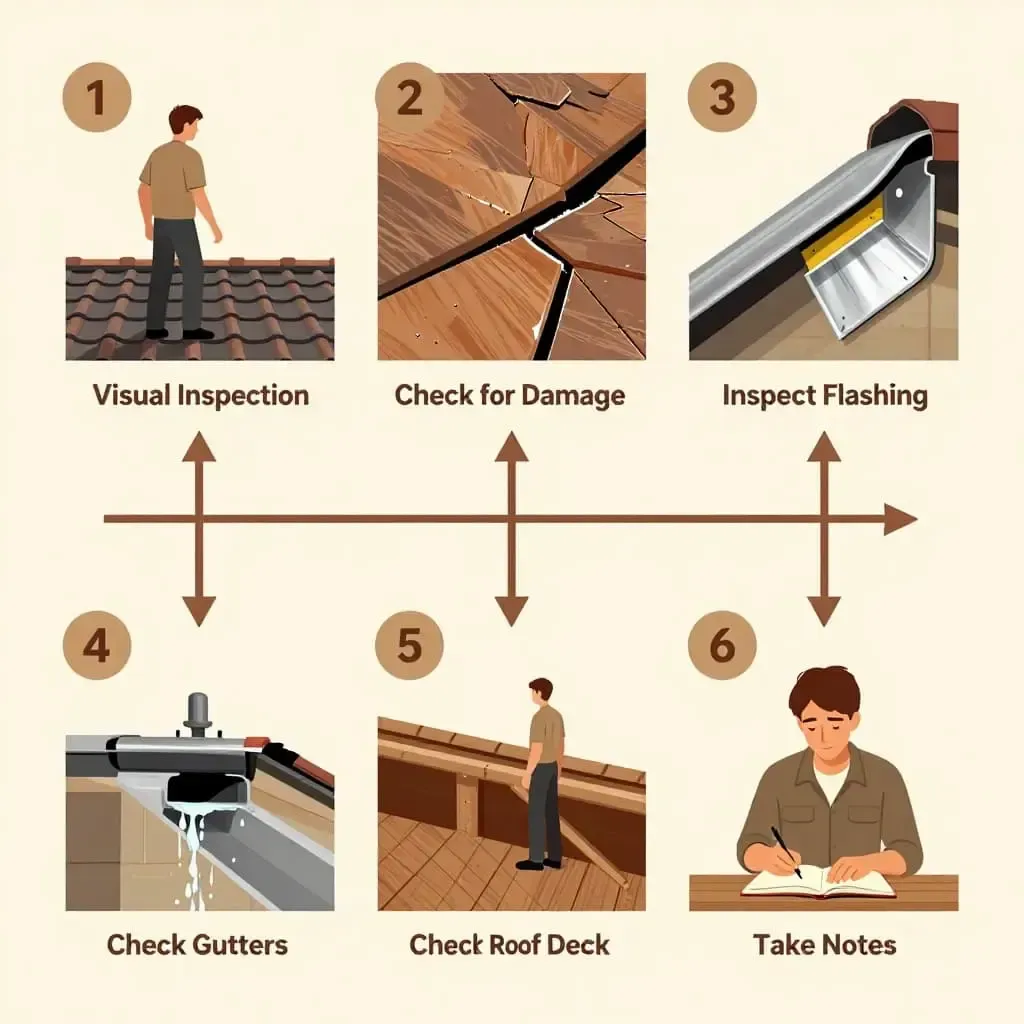 1

Visual Inspection

2

Check for Damage

3

Inspect Flashing

4

Check Gutters

5

Check Roof Deck

6

Take Notes