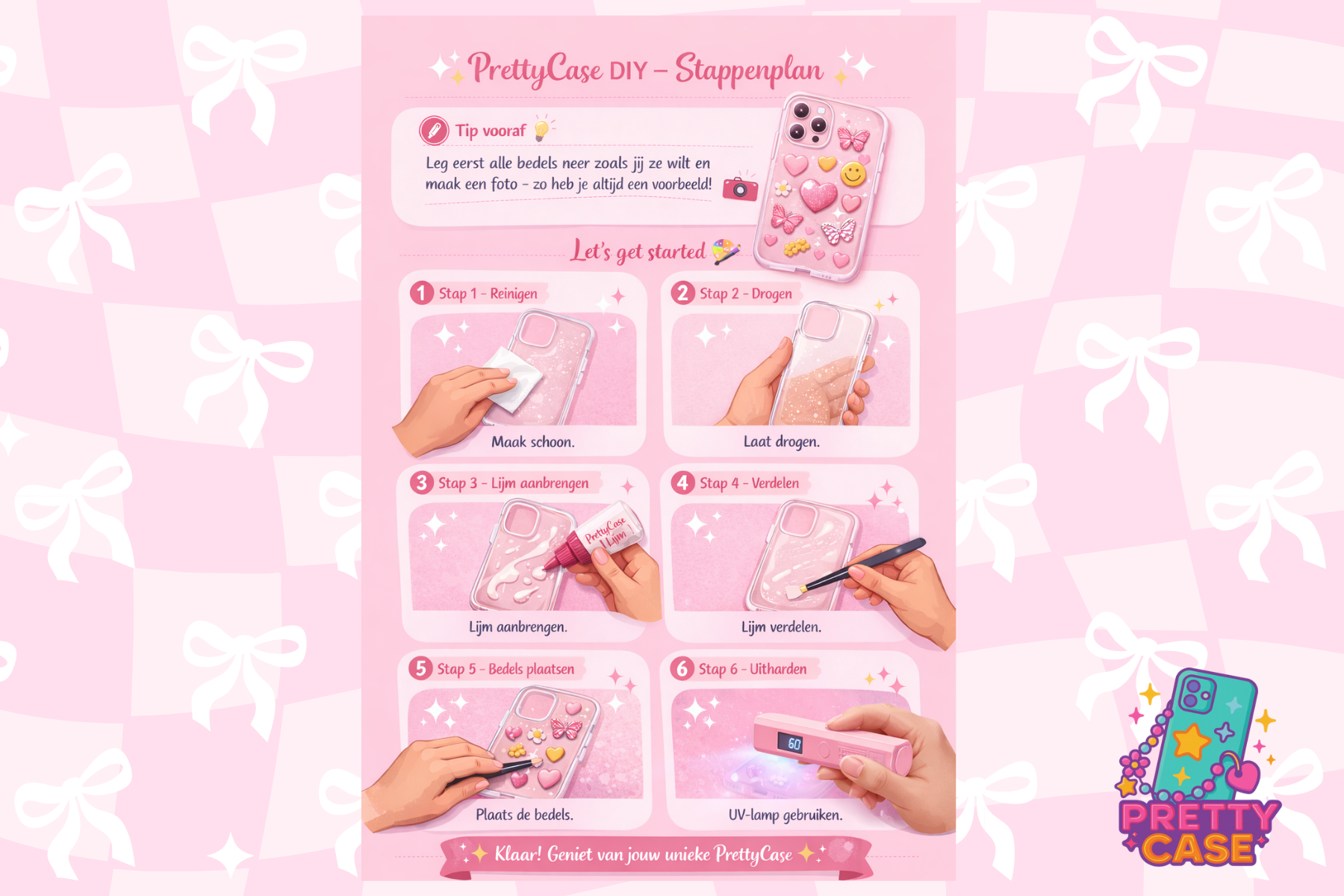 PrettyCase DIY – Stappenplan

Tip vooraf

Leg eerst alle bedels neer zoals jij ze wilt en maak een foto – zo heb je altijd een voorbeeld!

Let's get started

1 Stap 1 – Reinigen

Maak schoon.

2 Stap 2 – Drogen

Laat drogen.

3 Stap 3 – Lijm aanbrengen

PrettyCase Lijm

Lijm aanbrengen.

4 Stap 4 – Verdelen

Lijm verdelen.

5 Stap 5 – Bedels plaatsen

Plaats de bedels.

6 Stap 6 – Uitharden

60

UV-lamp gebruiken.

Klaar! Geniet van jouw unieke PrettyCase

PRETTY CASE