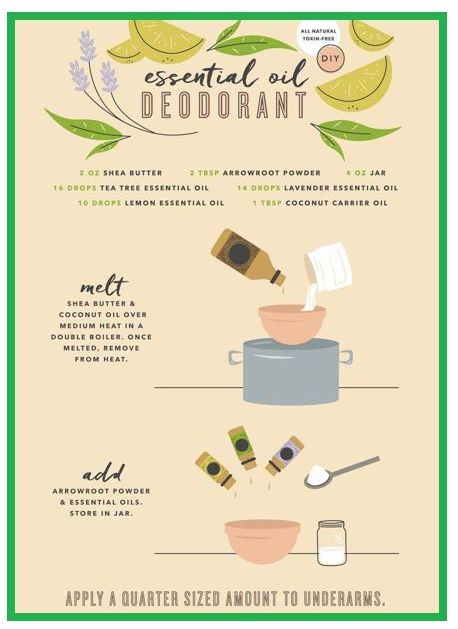 ALL NATURAL TOXIN-FREE

DIY

essential oil
DEODORANT

2 OZ SHEA BUTTER 2 TBSP ARROWROOT POWDER 4 OZ JAR
16 DROPS TEA TREE ESSENTIAL OIL 14 DROPS LAVENDER ESSENTIAL OIL
10 DROPS LEMON ESSENTIAL OIL 1 TBSP COCONUT CARRIER OIL

melt
SHEA BUTTER & COCONUT OIL OVER MEDIUM HEAT IN A DOUBLE BOILER. ONCE MELTED, REMOVE FROM HEAT.

add
ARROWROOT POWDER & ESSENTIAL OILS. STORE IN JAR.

APPLY A QUARTER SIZED AMOUNT TO UNDERARMS.